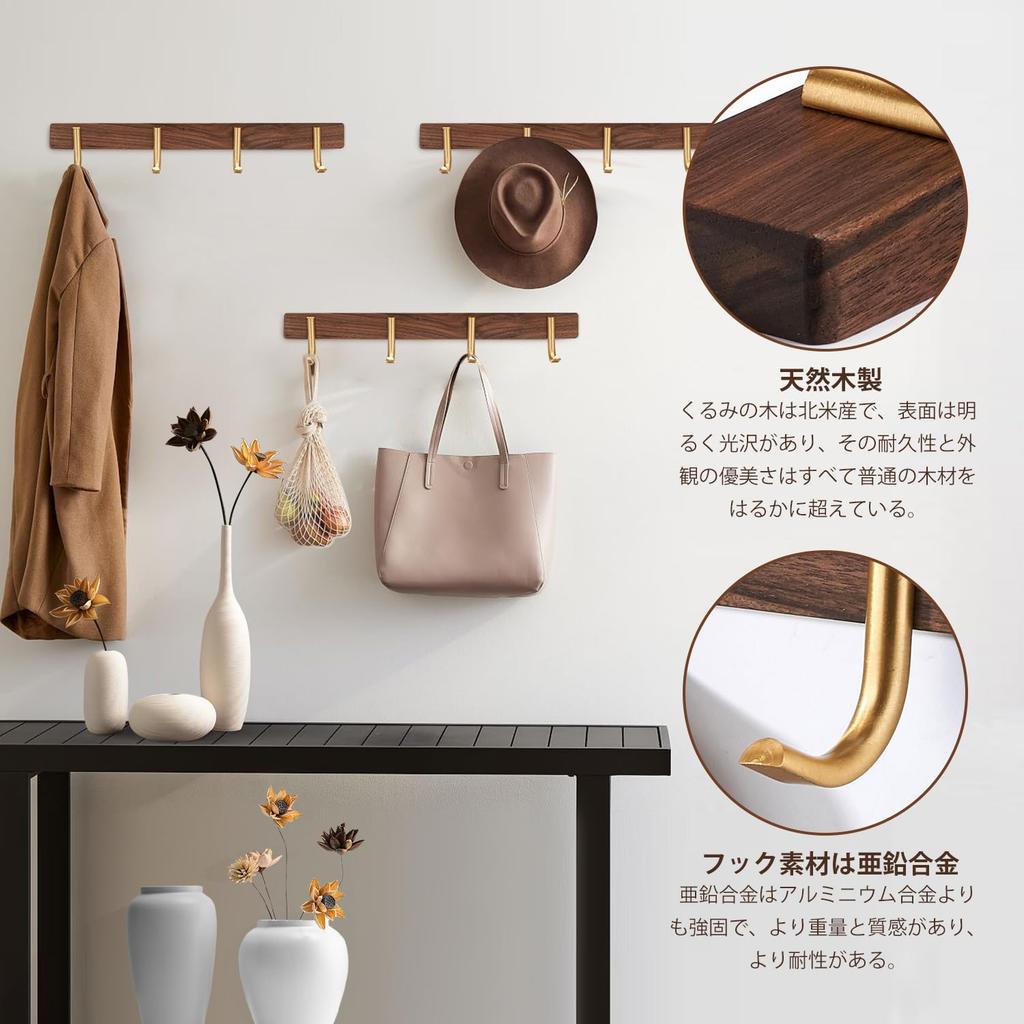 天然木製

くるみの木は北米産で、表面は明るく光沢があり、その耐久性と外観の優美さはすべて普通の木材をはるかに超えている。

フック素材は亜鉛合金

亜鉛合金はアルミニウム合金よりも強固で、より重量と質感があり、より耐性がある。