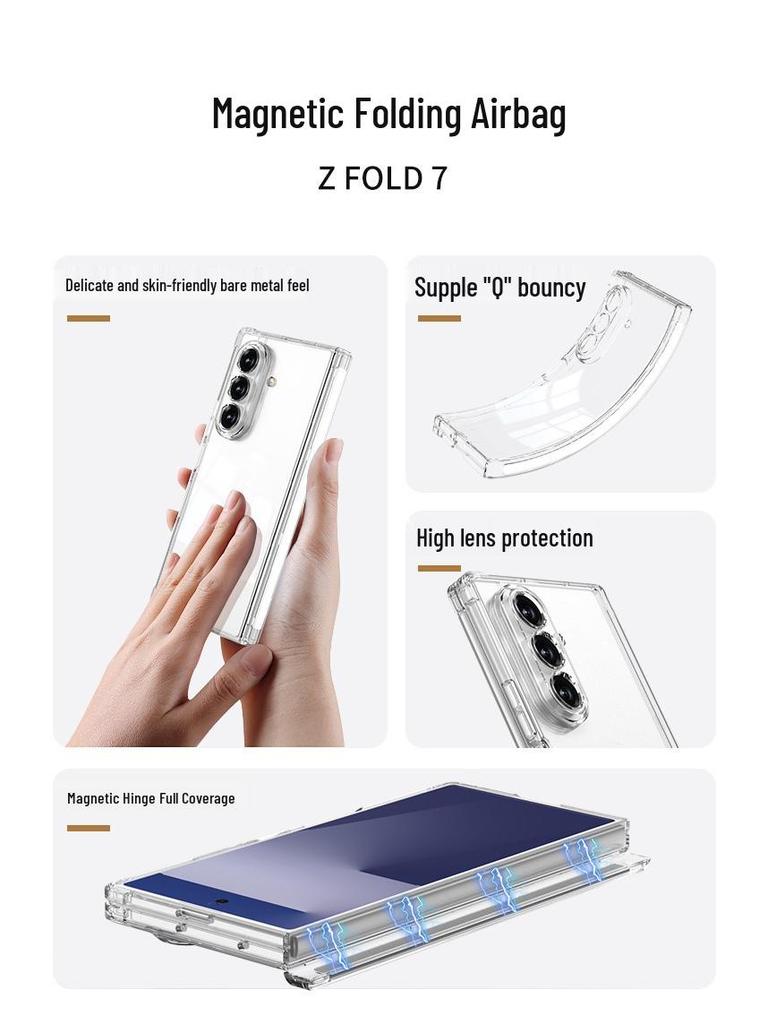 Magnetic Folding Airbag

Z FOLD 7

Delicate and skin-friendly bare metal feel

Supple "Q" bouncy

High lens protection

Magnetic Hinge Full Coverage