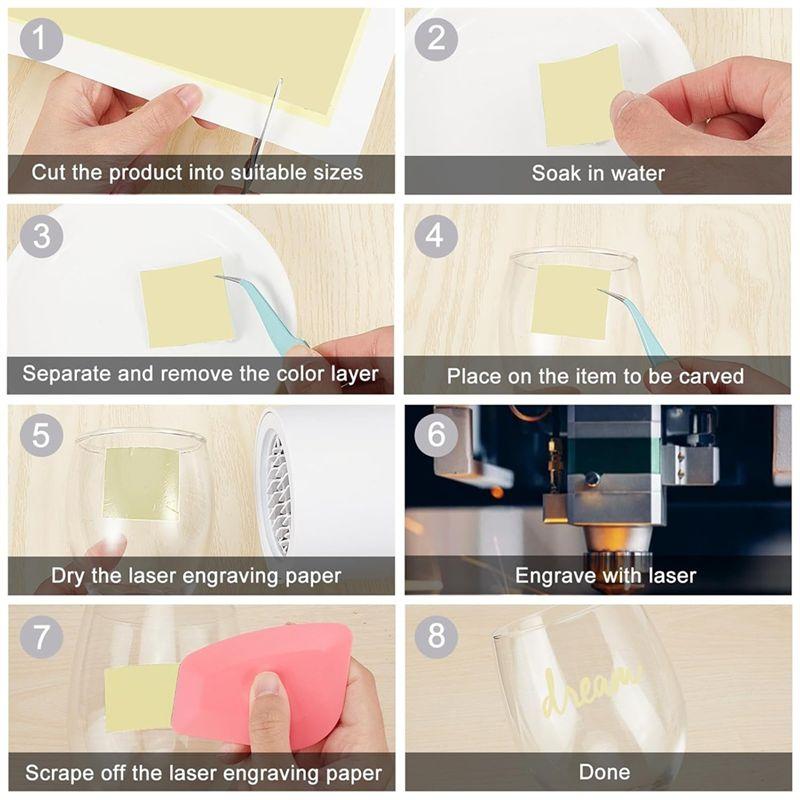 1
Cut the product into suitable sizes

2
Soak in water

3
Separate and remove the color layer

4
Place on the item to be carved

5
Dry the laser engraving paper

6
Engrave with laser

7
Scrape off the laser engraving paper

8
dream
Done