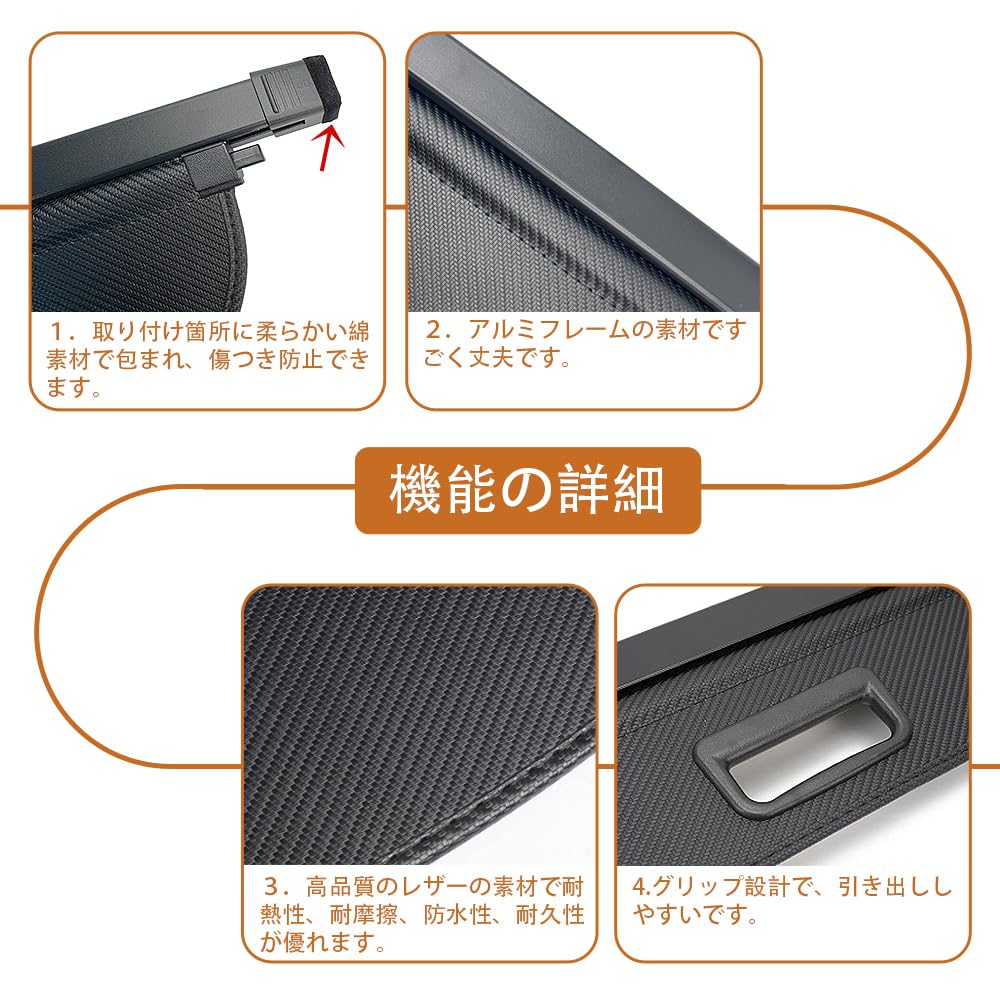 1．取り付け箇所に柔らかい綿素材で包まれ、傷つき防止できます。

2．アルミフレームの素材ですごく丈夫です。

機能の詳細

3．高品質のレザーの素材で耐熱性、耐摩擦、防水性、耐久性が優れます。

4.グリップ設計で、引き出ししやすいです。