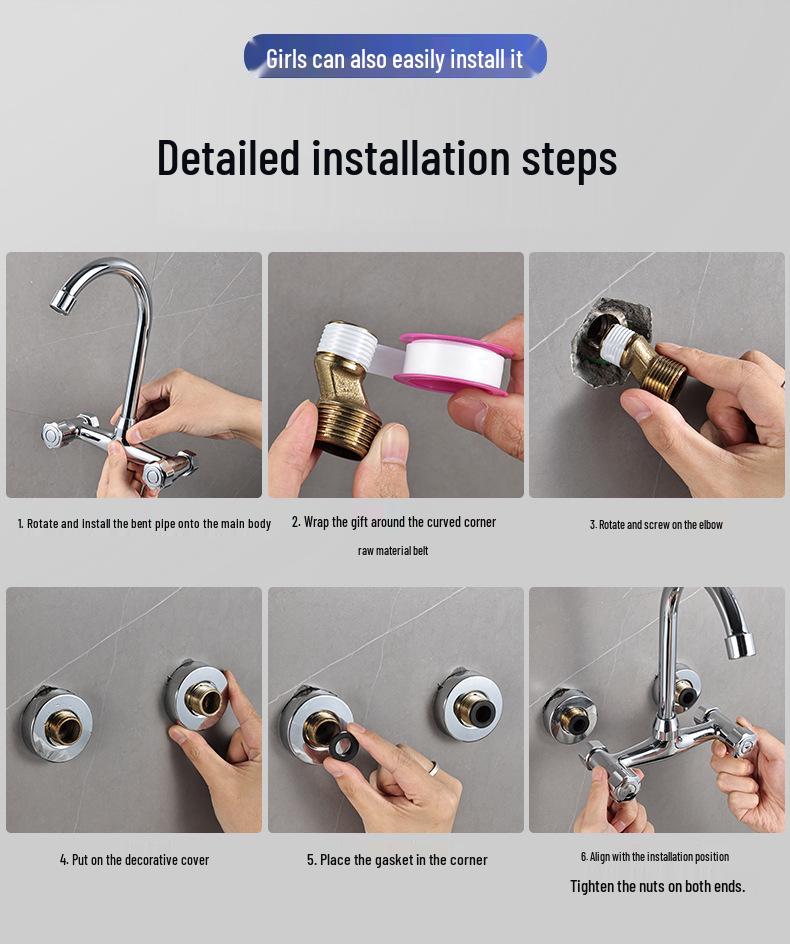 Girls can also easily install it

Detailed installation steps

1. Rotate and Install the bent pipe onto the main body

2. Wrap the gift around the curved corner

raw material belt

3. Rotate and screw on the elbow

4. Put on the decorative cover

5. Place the gasket in the corner

6. Align with the installation position

Tighten the nuts on both ends.