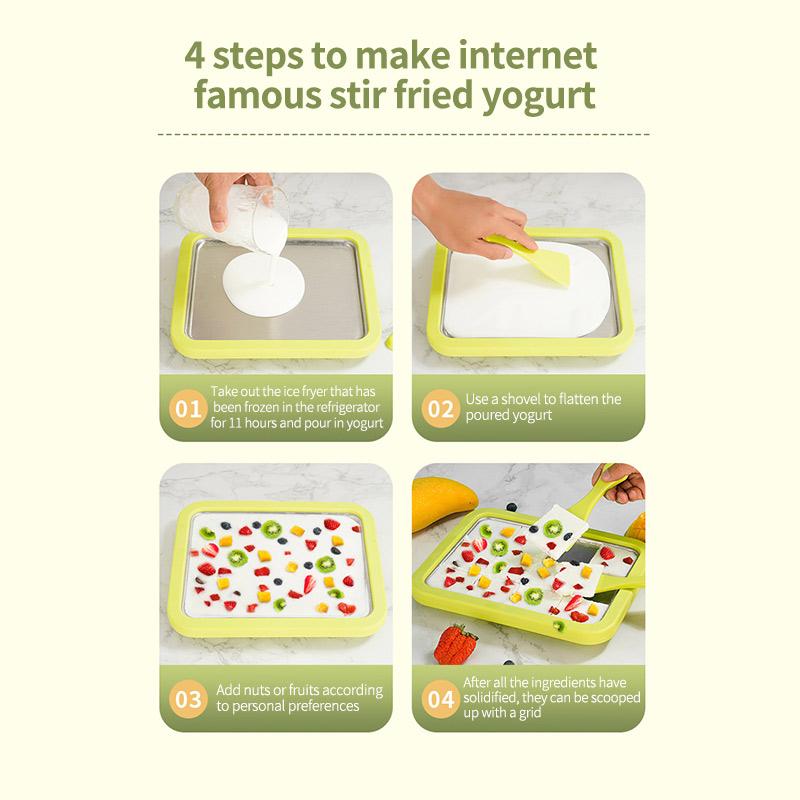 4 steps to make internet famous stir fried yogurt

01 Take out the ice fryer that has been frozen in the refrigerator for 11 hours and pour in yogurt

02 Use a shovel to flatten the poured yogurt

03 Add nuts or fruits according to personal preferences

04 After all the ingredients have solidified, they can be scooped up with a grid