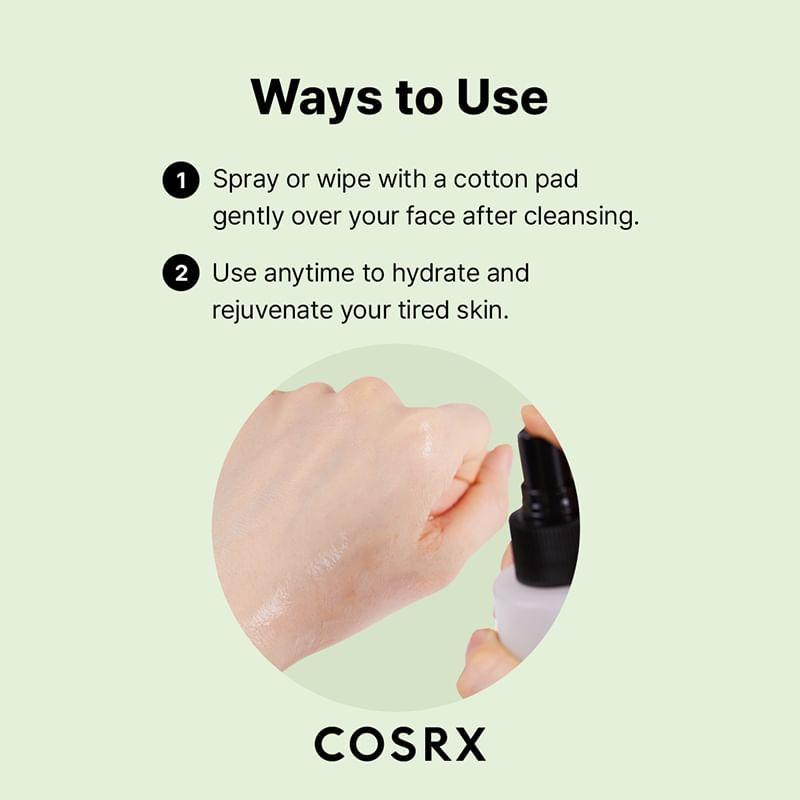 Ways to Use

1 Spray or wipe with a cotton pad gently over your face after cleansing.

2 Use anytime to hydrate and rejuvenate your tired skin.

COSRX