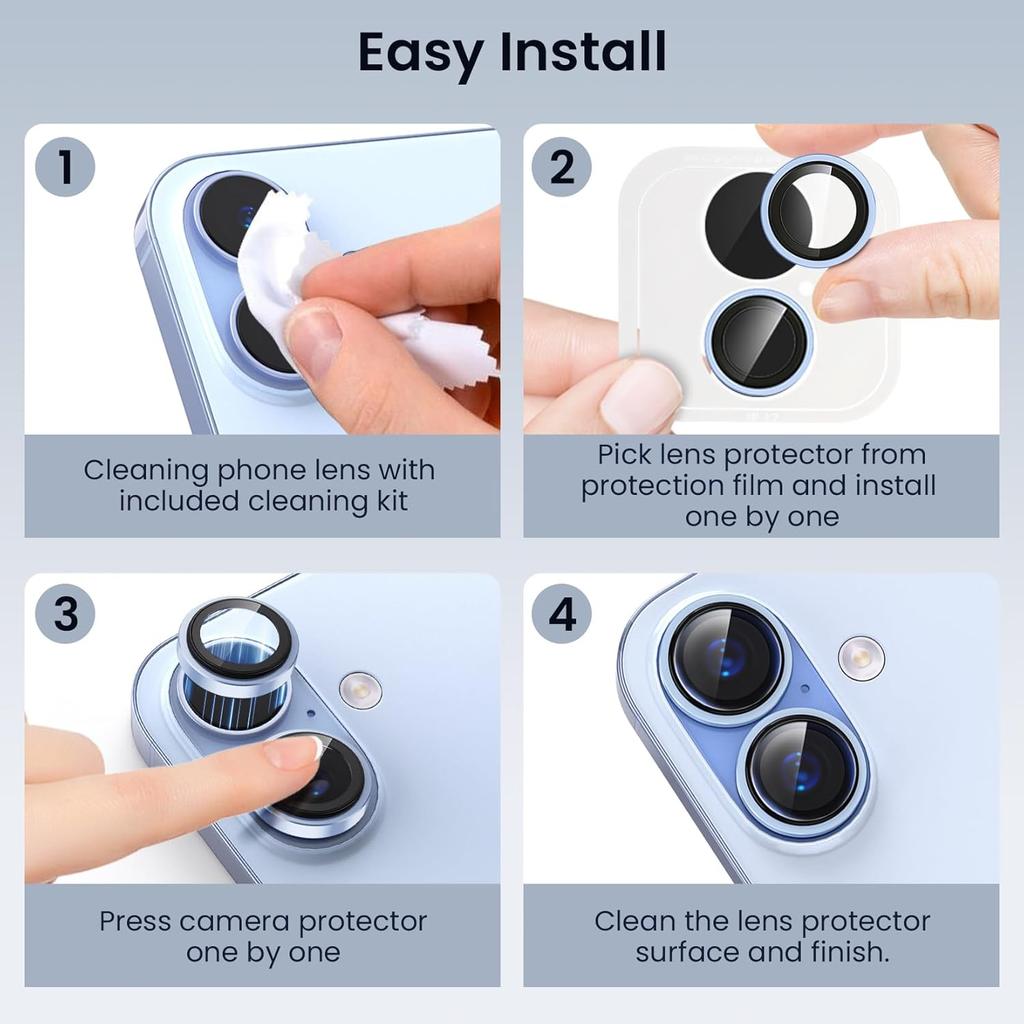 Easy Install

1

Cleaning phone lens with included cleaning kit

2

Pick lens protector from protection film and install one by one

3

Press camera protector one by one

4

Clean the lens protector surface and finish.