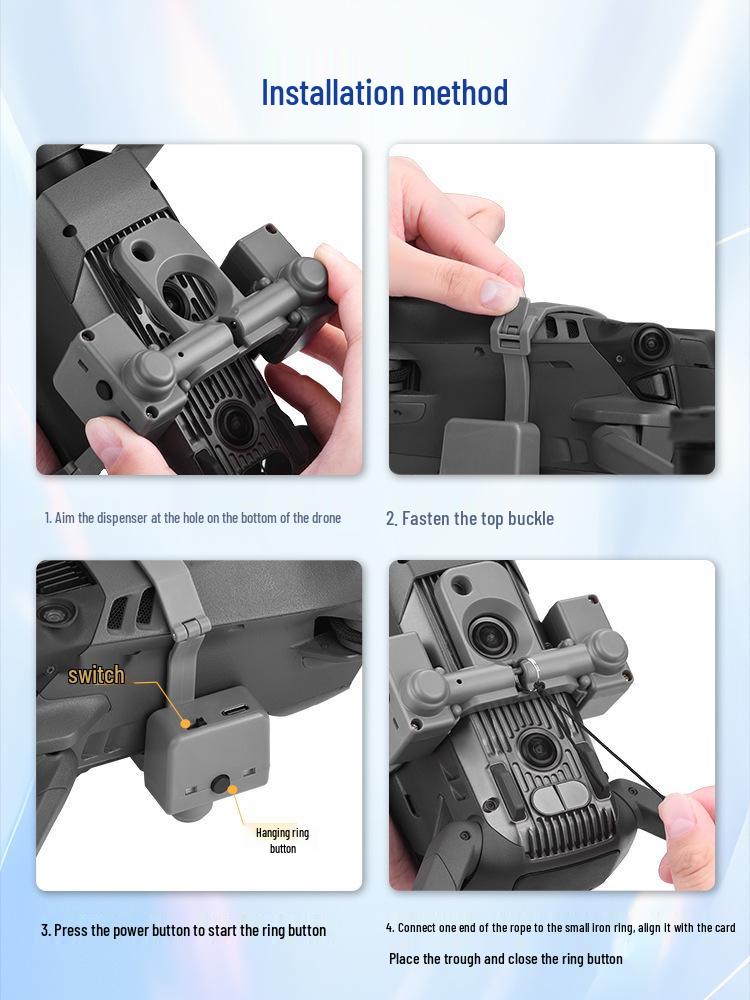 Installation method

1. Aim the dispenser at the hole on the bottom of the drone

2. Fasten the top buckle

switch

Hanging ring button

3. Press the power button to start the ring button

4. Connect one end of the rope to the small iron ring, align it with the card

Place the trough and close the ring button