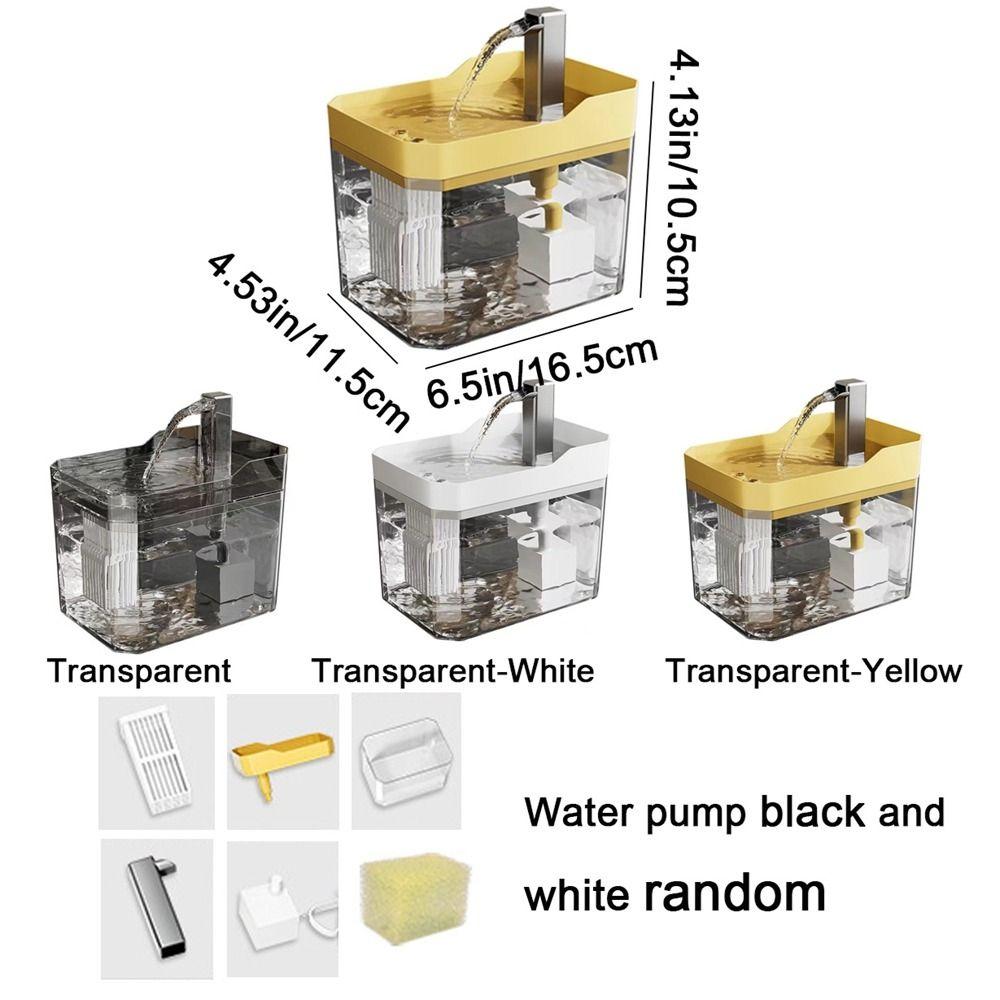 4.13in/10.5cm

4.53in/11.5cm

6.5in/16.5cm

Transparent

Transparent-White

Transparent-Yellow

Water pump black and white random