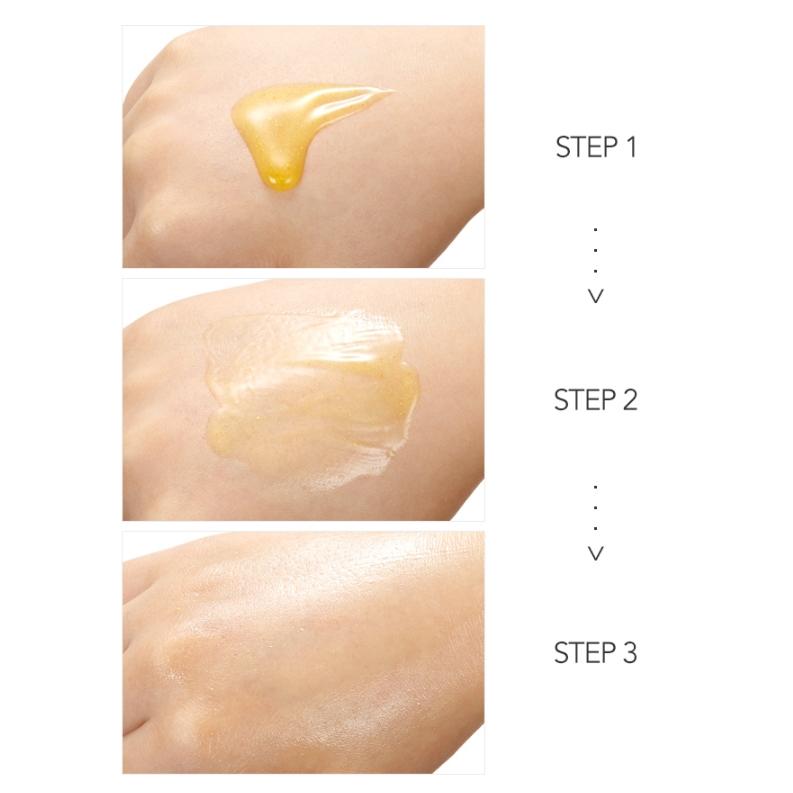 STEP 1

STEP 2

STEP 3