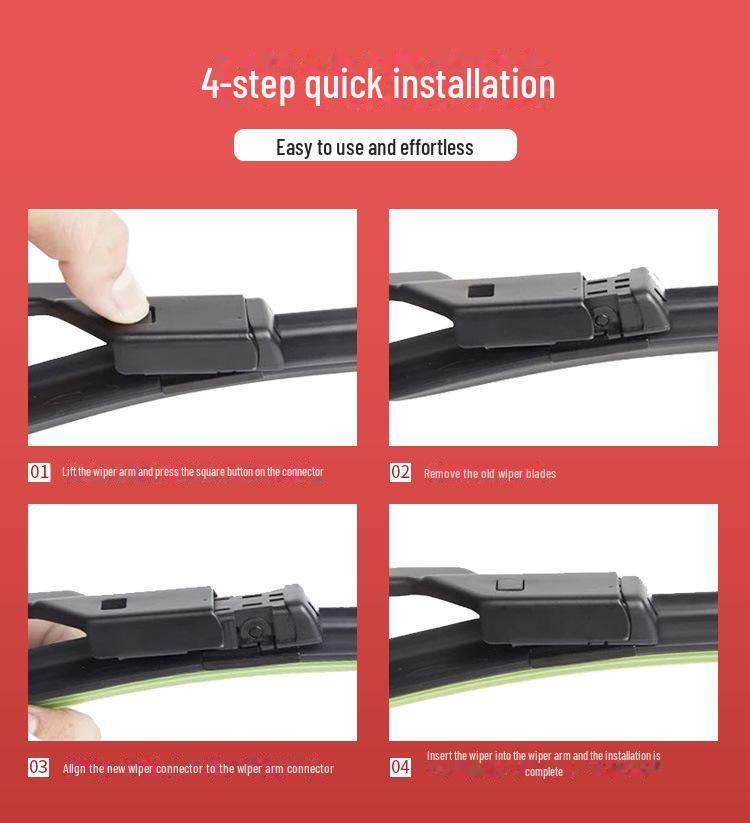 4-step quick installation

Easy to use and effortless

01 Lift the wiper arm and press the square button on the connector

02 Remove the old wiper blades

03 Align the new wiper connector to the wiper arm connector

04 Insert the wiper into the wiper arm and the installation is complete