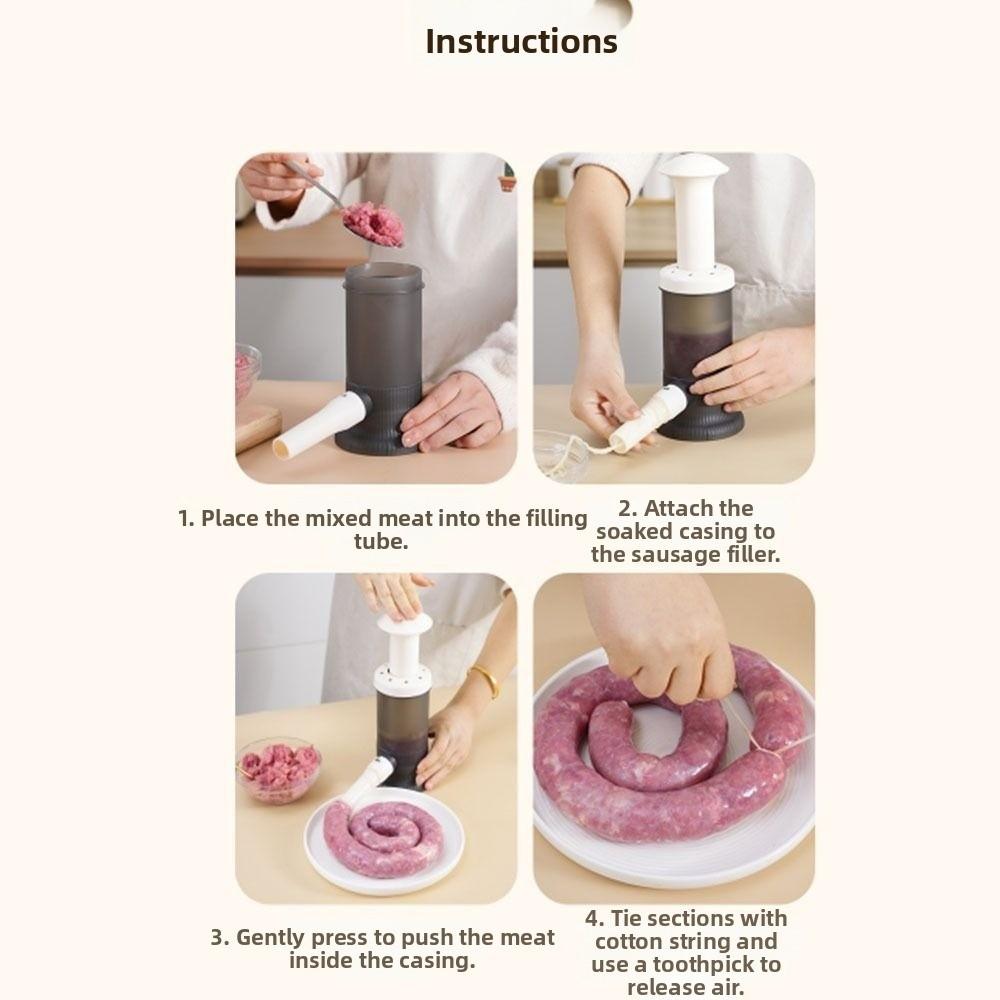 Instructions

1. Place the mixed meat into the filling tube.

2. Attach the soaked casing to the sausage filler.

3. Gently press to push the meat inside the casing.

4. Tie sections with cotton string and use a toothpick to release air.