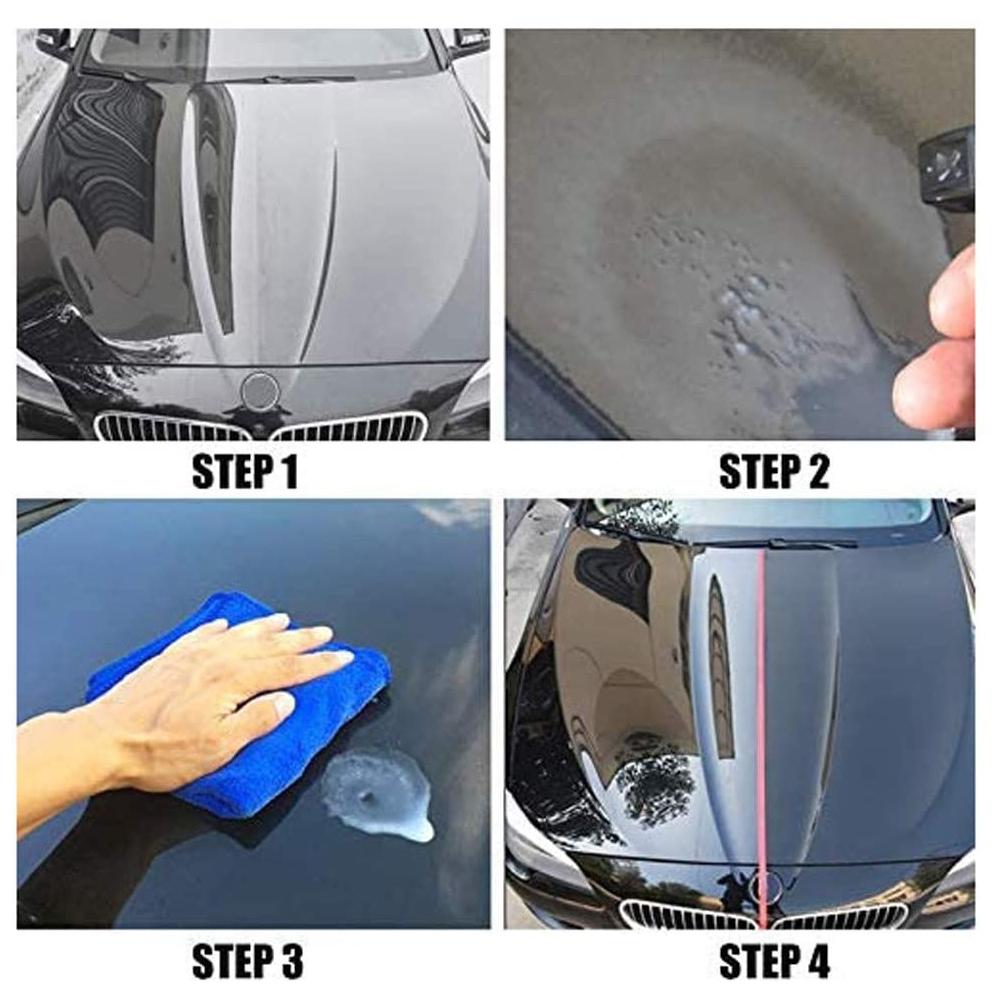 STEP 1

STEP 2

STEP 3

STEP 4