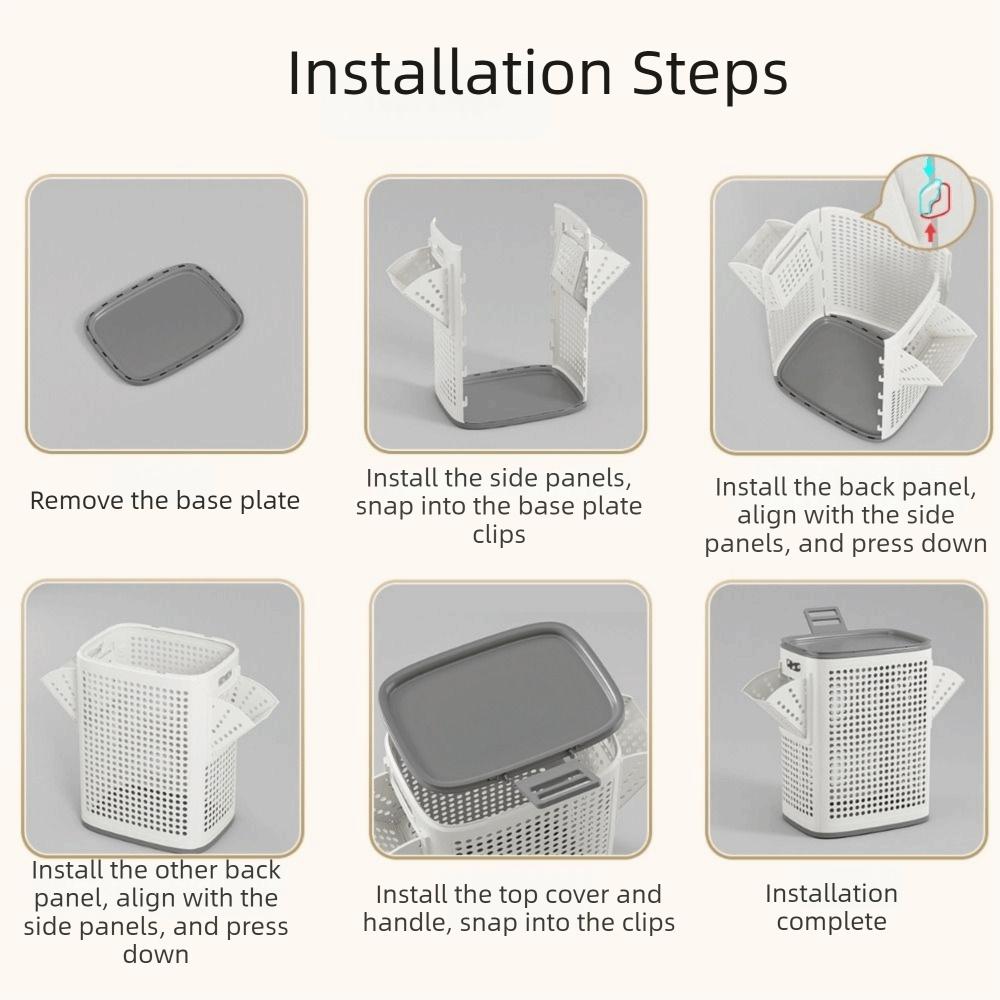 Installation Steps

Remove the base plate

Install the side panels, snap into the base plate clips

Install the back panel, align with the side panels, and press down

Install the other back panel, align with the side panels, and press down

Install the top cover and handle, snap into the clips

Installation complete