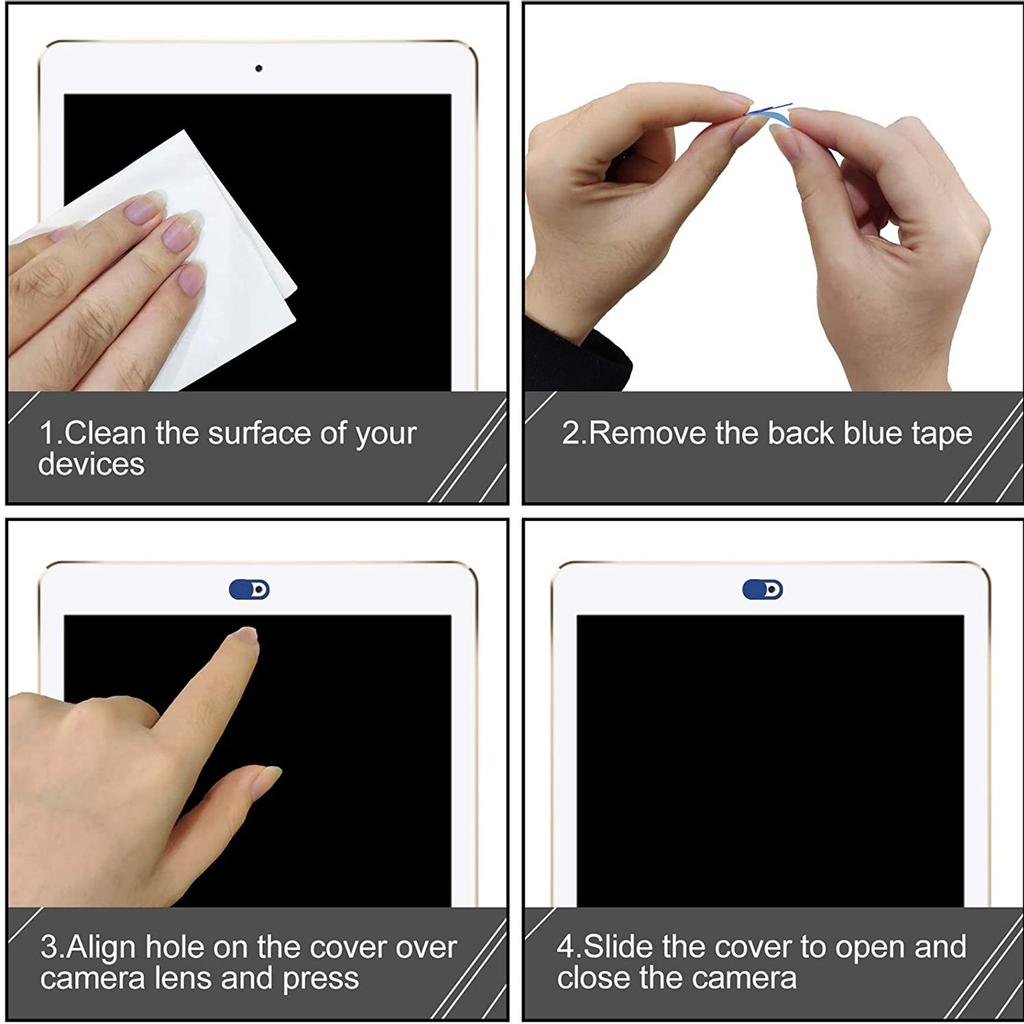 1.Clean the surface of your devices

2.Remove the back blue tape

3.Align hole on the cover over camera lens and press

4.Slide the cover to open and close the camera