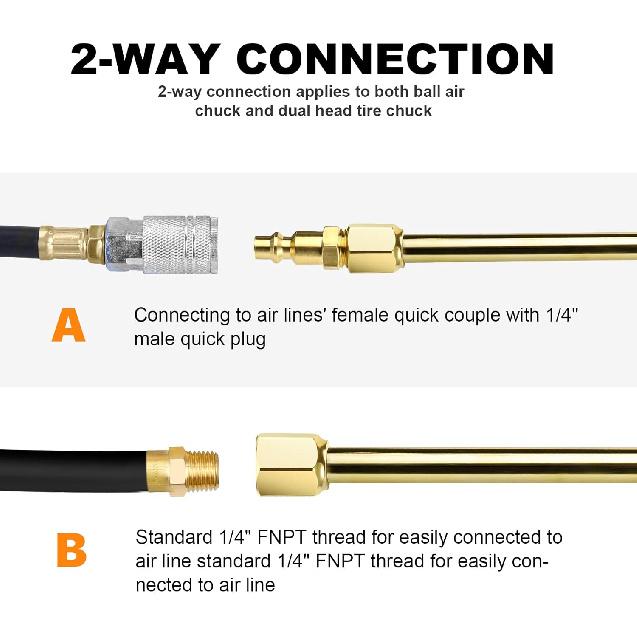 2-WAY CONNECTION

2-way connection applies to both ball air chuck and dual head tire chuck

A

Connecting to air lines' female quick couple with 1/4" male quick plug

B

Standard 1/4" FNPT thread for easily connected to air line standard 1/4" FNPT thread for easily connected to air line