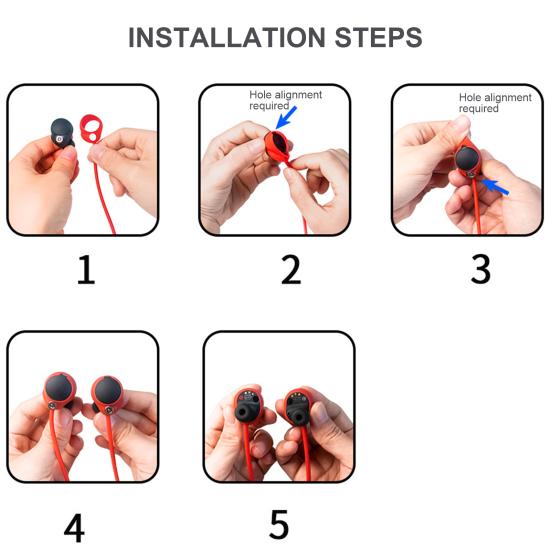 INSTALLATION STEPS

1

Hole alignment required

2

Hole alignment required

3

4

5