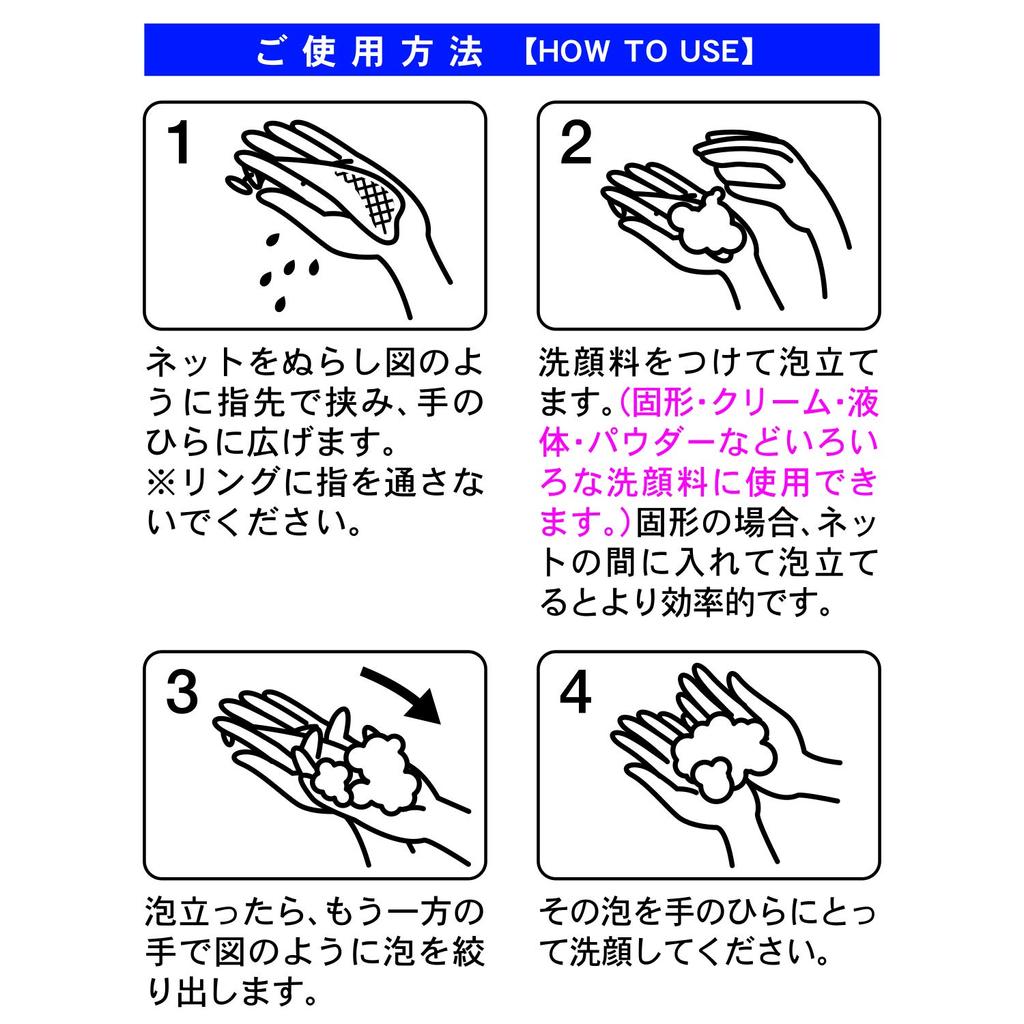 ご使用方法 【HOW TO USE】

1

ネットをぬらし図のように指先で挟み、手のひらに広げます。
※リングに指を通さないでください。

2

洗顔料をつけて泡立てます。(固形・クリーム・液体・パウダーなどいろいろな洗顔料に使用できます。)固形の場合、ネットの間に入れて泡立てるとより効率的です。

3

泡立ったら、もう一方の手で図のように泡を絞り出します。

4

その泡を手のひらにとって洗顔してください。