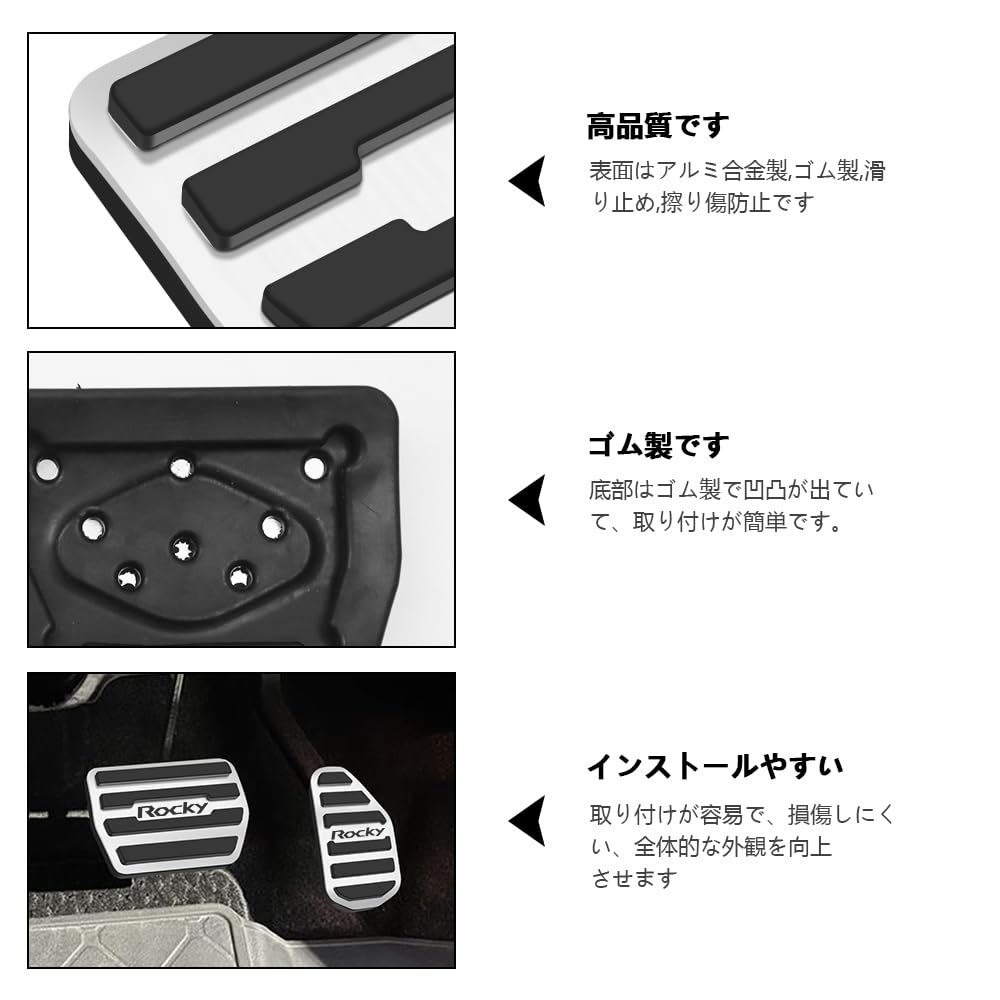 高品質です

表面はアルミ合金製,ゴム製,滑り止め,擦り傷防止です

ゴム製です

底部はゴム製で凹凸が出ていて、取り付けが簡単です。

Rocky

Rocky

インストールやすい

取り付けが容易で、損傷しにくい、全体的な外観を向上させます