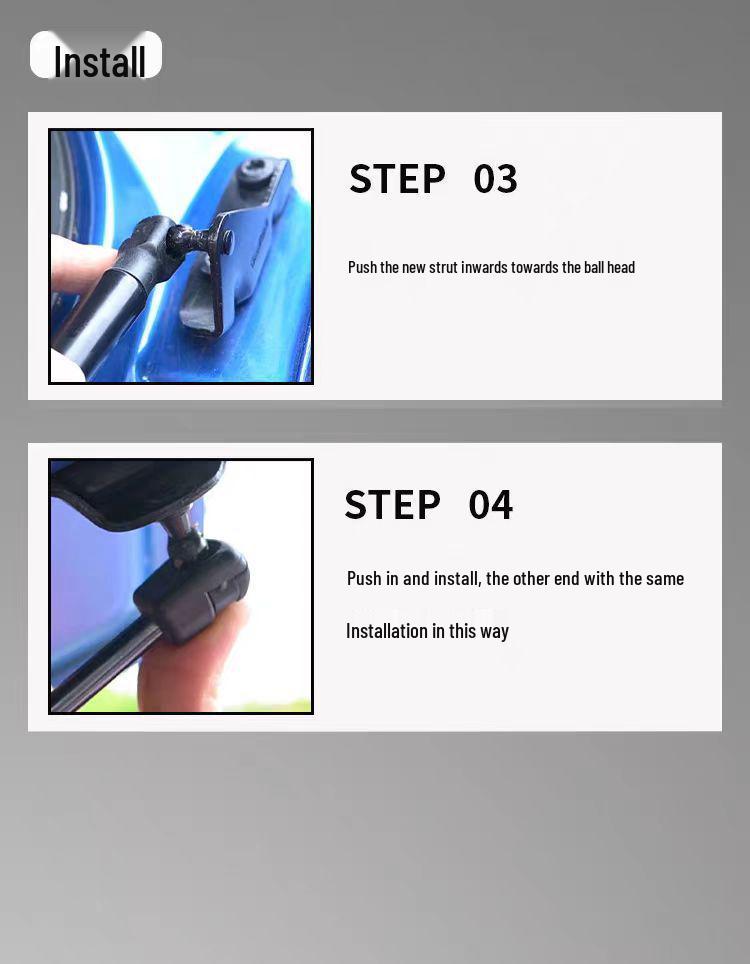 Install

STEP 03

Push the new strut inwards towards the ball head

STEP 04

Push in and install, the other end with the same

Installation in this way