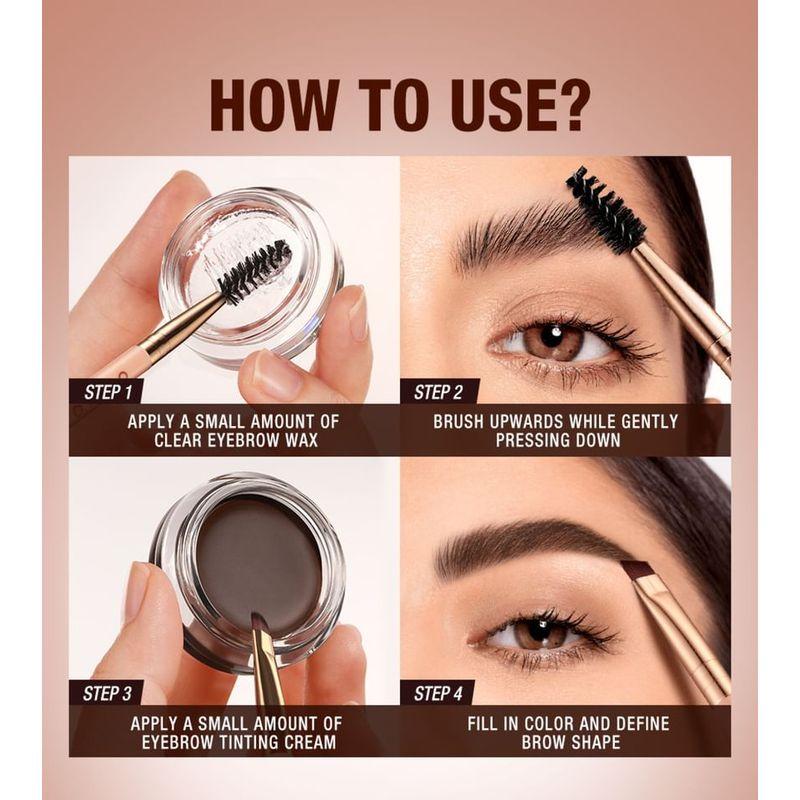 HOW TO USE?

STEP 1

APPLY A SMALL AMOUNT OF CLEAR EYEBROW WAX

STEP 2

BRUSH UPWARDS WHILE GENTLY PRESSING DOWN

STEP 3

APPLY A SMALL AMOUNT OF EYEBROW TINTING CREAM

STEP 4

FILL IN COLOR AND DEFINE BROW SHAPE