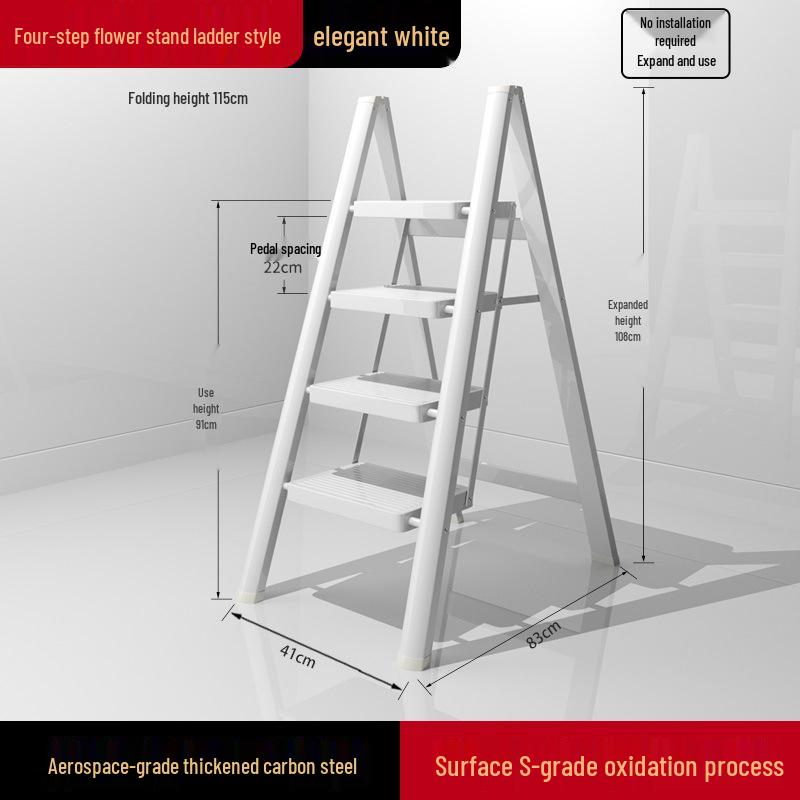 Four-step flower stand ladder style

elegant white

No installation required
Expand and use

Folding height 115cm

Pedal spacing
22cm

Use height 91cm

Expanded height 108cm

41cm

83cm

Aerospace-grade thickened carbon steel

Surface S-grade oxidation process