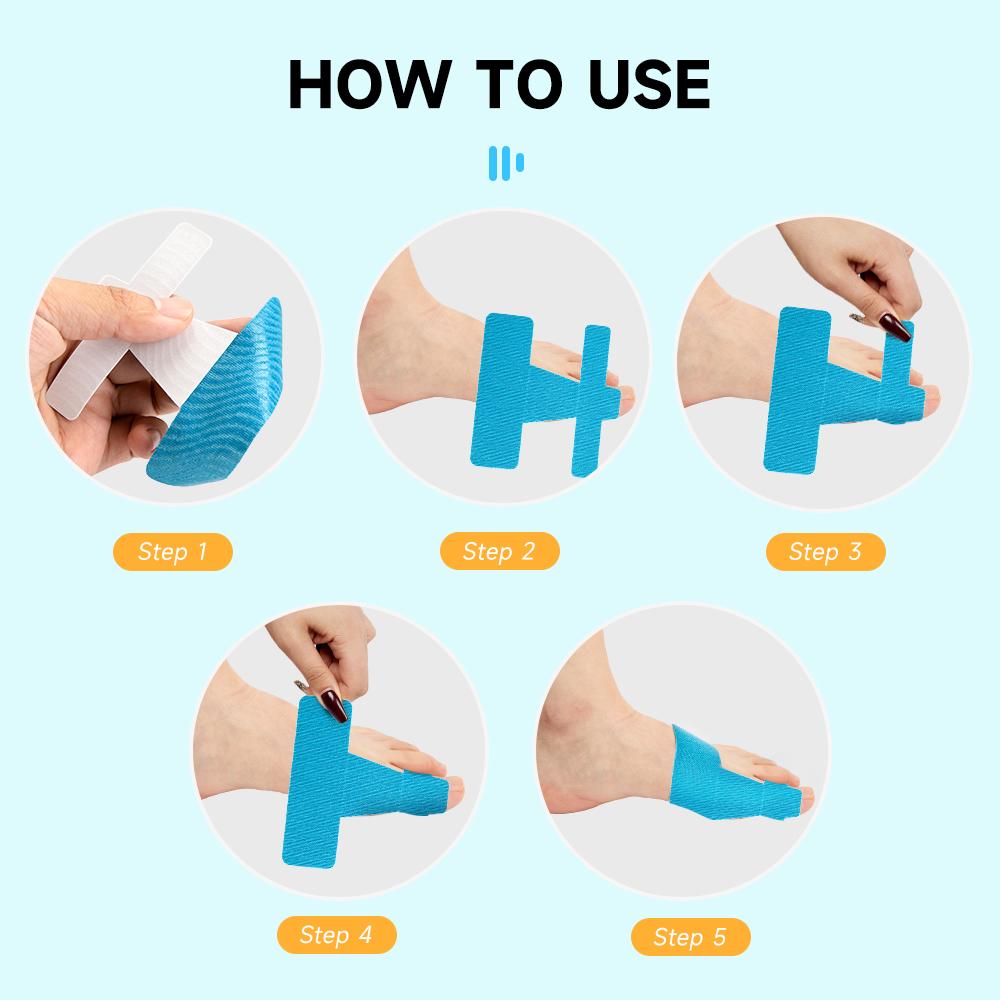 HOW TO USE

Step 1

Step 2

Step 3

Step 4

Step 5