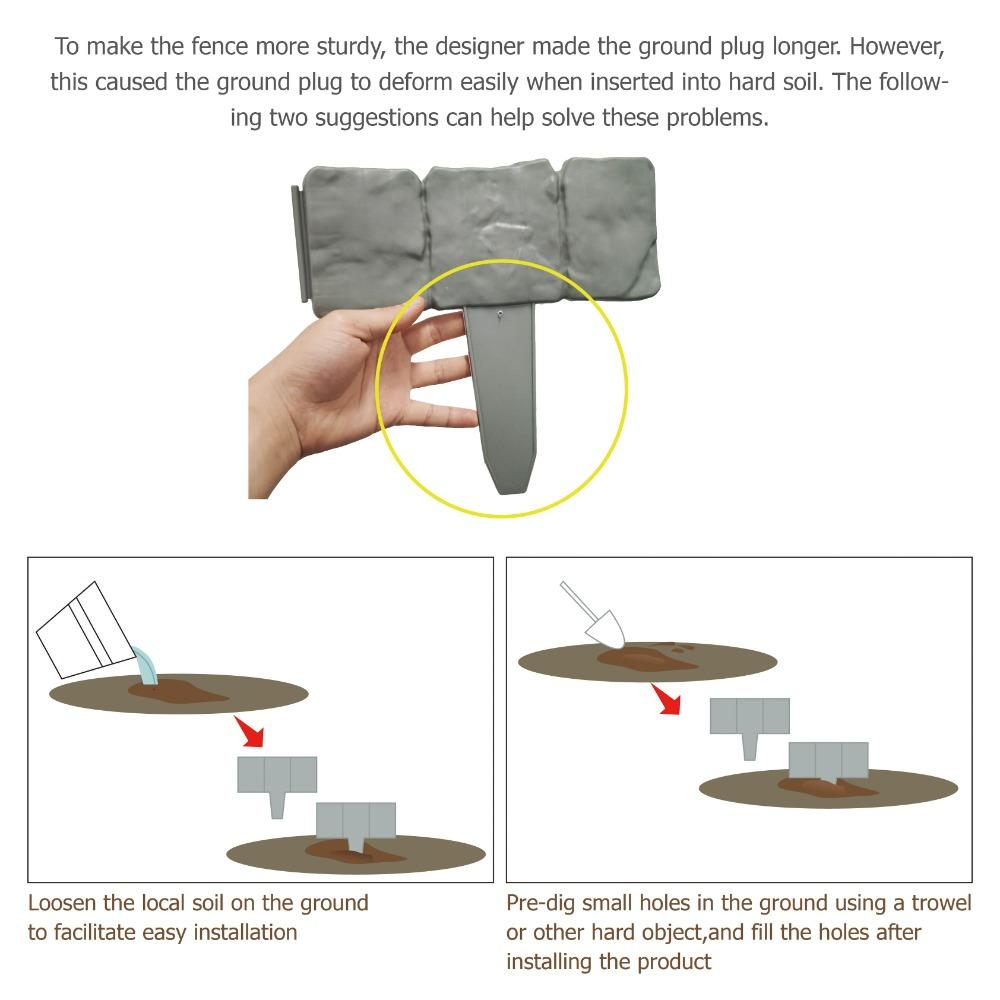 To make the fence more sturdy, the designer made the ground plug longer. However, this caused the ground plug to deform easily when inserted into hard soil. The following two suggestions can help solve these problems.

Loosen the local soil on the ground to facilitate easy installation

Pre-dig small holes in the ground using a trowel or other hard object,and fill the holes after installing the product