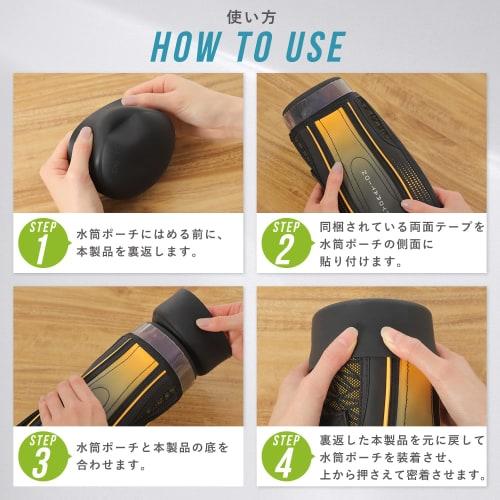 使い方
HOW TO USE

STEP 1
水筒ポーチにはめる前に、本製品を裏返します。

STEP 2
同梱されている両面テープを水筒ポーチの側面に貼り付けます。

STEP 3
水筒ポーチと本製品の底を合わせます。

STEP 4
裏返した本製品を元に戻して水筒ポーチを装着させ、上から押さえて密着させます。