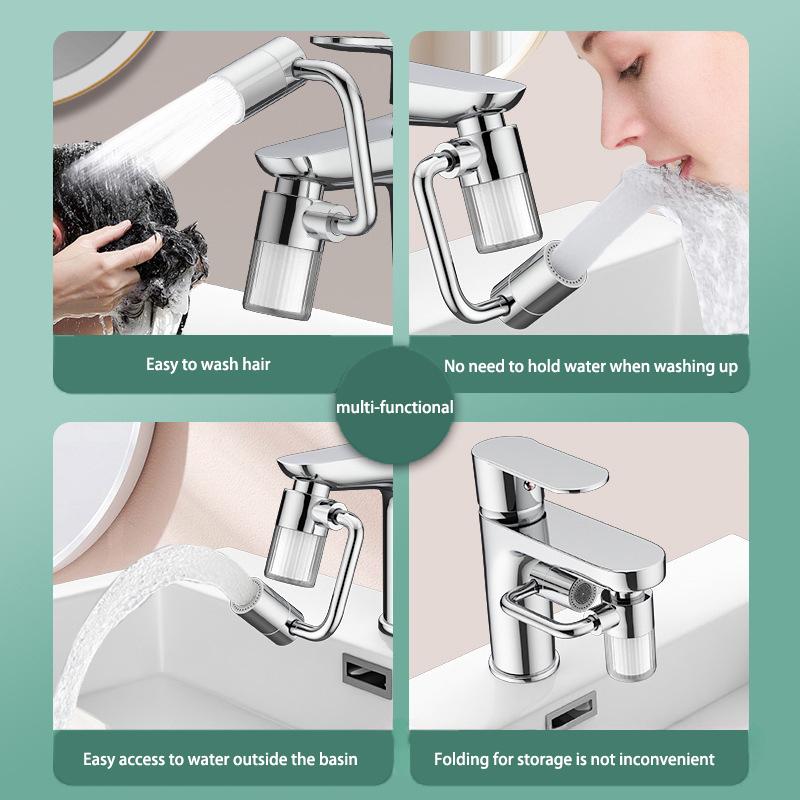 Easy to wash hair

No need to hold water when washing up

multi-functional

Easy access to water outside the basin

Folding for storage is not inconvenient