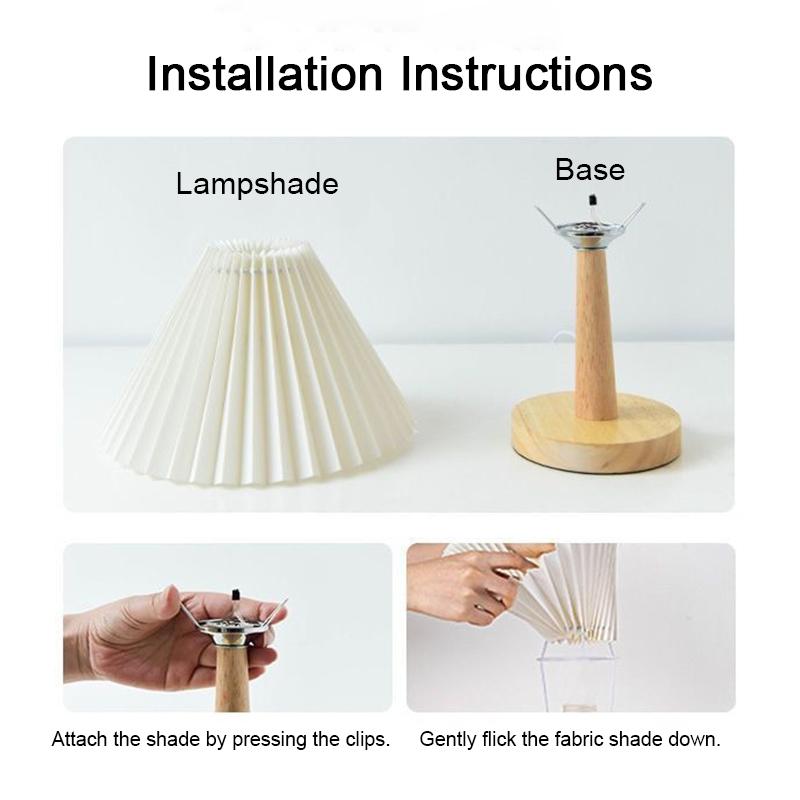 Installation Instructions

Lampshade

Base

Attach the shade by pressing the clips.

Gently flick the fabric shade down.