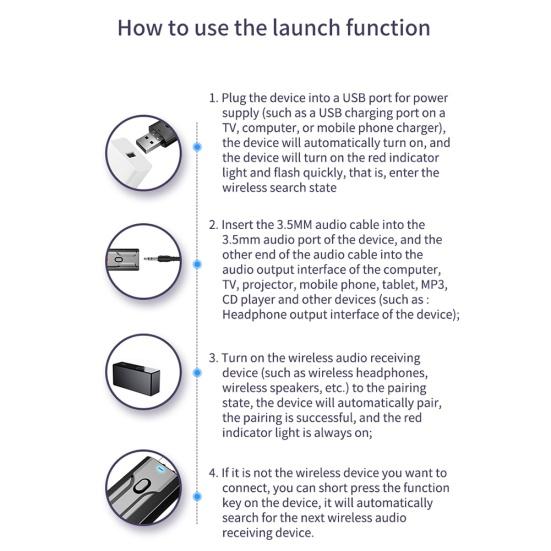 How to use the launch function

1. Plug the device into a USB port for power supply (such as a USB charging port on a TV, computer, or mobile phone charger), the device will automatically turn on, and the device will turn on the red indicator light and flash quickly, that is, enter the wireless search state

2. Insert the 3.5MM audio cable into the 3.5mm audio port of the device, and the other end of the audio cable into the audio output interface of the computer, TV, projector, mobile phone, tablet, MP3, CD player and other devices (such as : Headphone output interface of the device);

3. Turn on the wireless audio receiving device (such as wireless headphones, wireless speakers, etc.) to the pairing state, the device will automatically pair, the pairing is successful, and the red indicator light is always on;

4. If it is not the wireless device you want to connect, you can short press the function key on the device, it will automatically search for the next wireless audio receiving device.