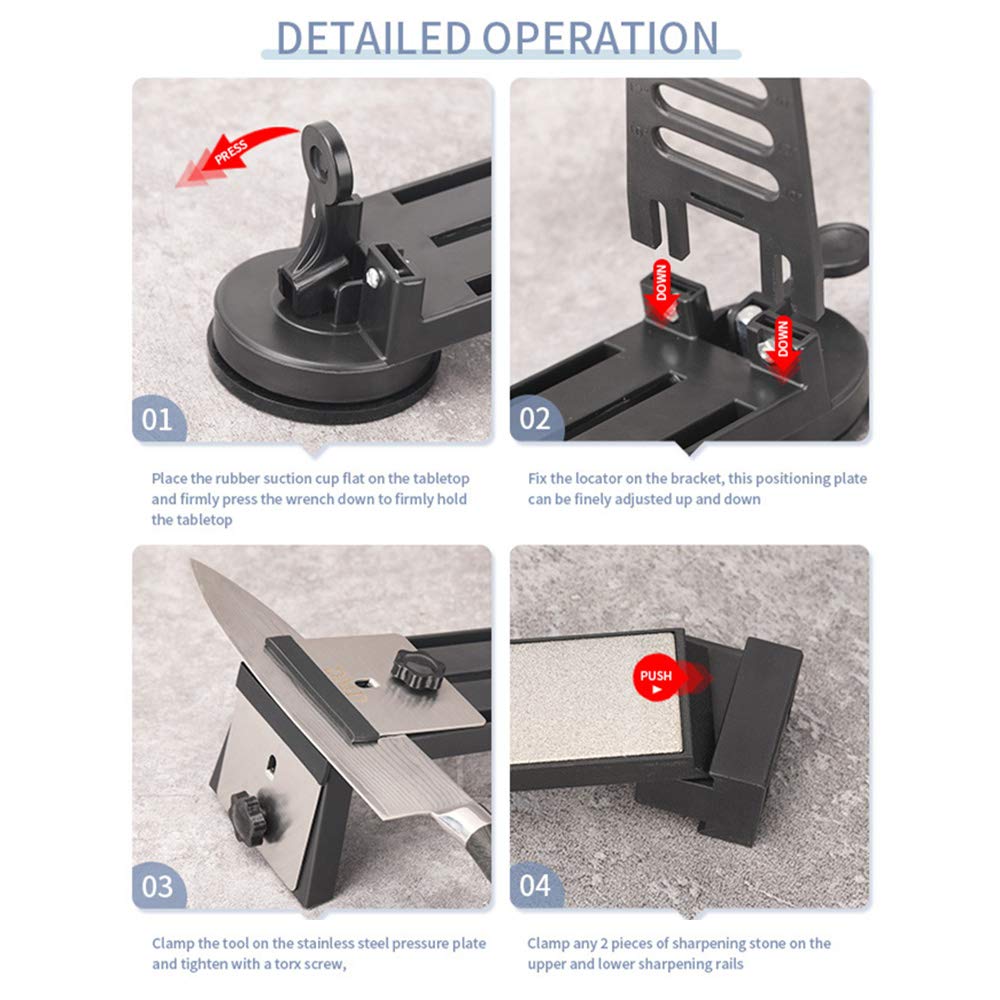 DETAILED OPERATION

PRESS

01

Place the rubber suction cup flat on the tabletop and firmly press the wrench down to firmly hold the tabletop

DOWN

DOWN

02

Fix the locator on the bracket, this positioning plate can be finely adjusted up and down

03

Clamp the tool on the stainless steel pressure plate and tighten with a torx screw,

PUSH

04

Clamp any 2 pieces of sharpening stone on the upper and lower sharpening rails