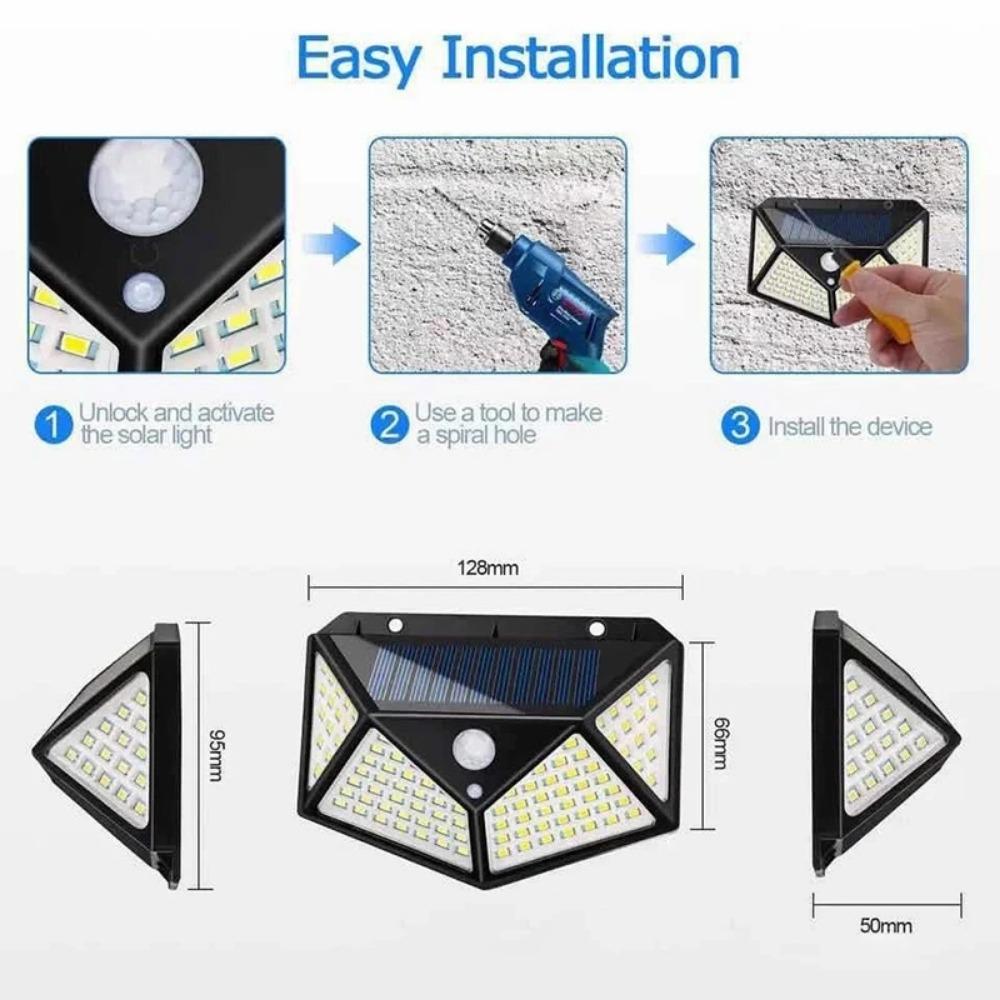 Easy Installation

1 Unlock and activate the solar light

2 Use a tool to make a spiral hole

3 Install the device

128mm

95mm

66mm

50mm