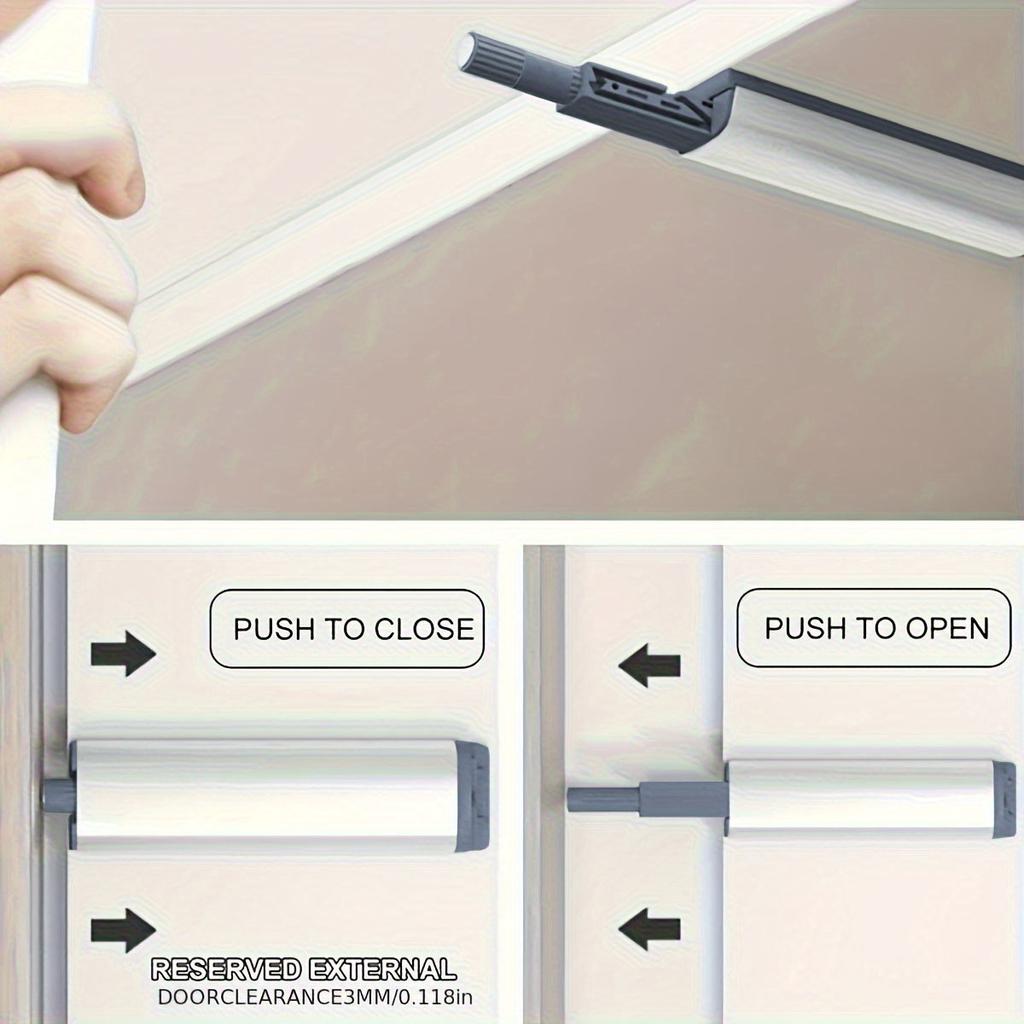 PUSH TO CLOSE

RESERVED EXTERNAL
DOORCLEARANCE3MM/0.118in

PUSH TO OPEN