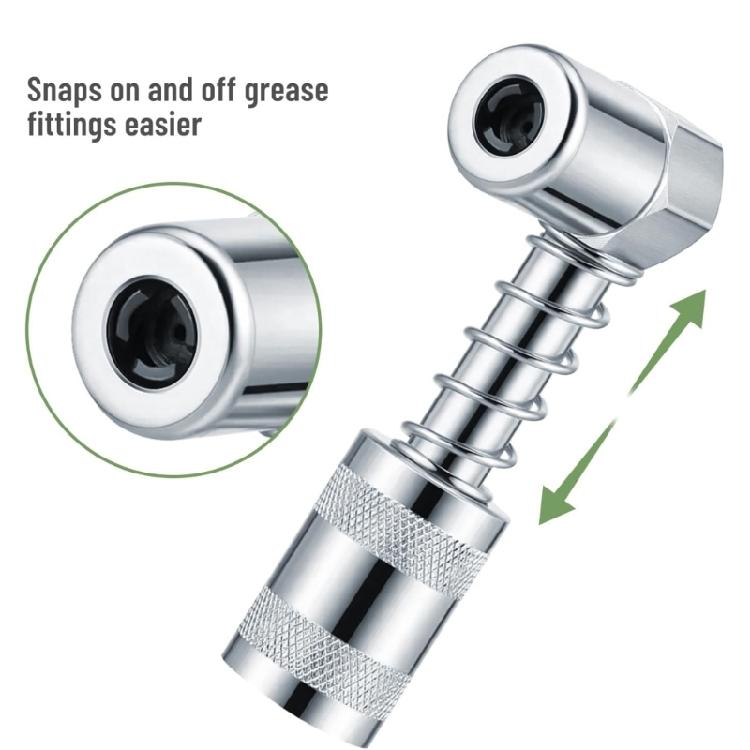 Snaps on and off grease fittings easier