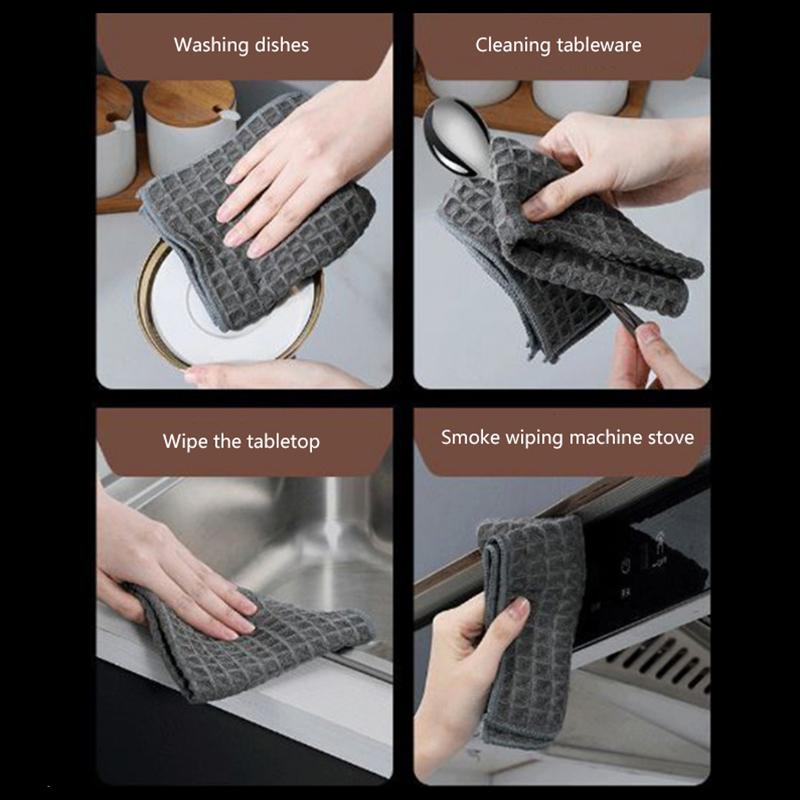 Washing dishes

Cleaning tableware

Wipe the tabletop

Smoke wiping machine stove