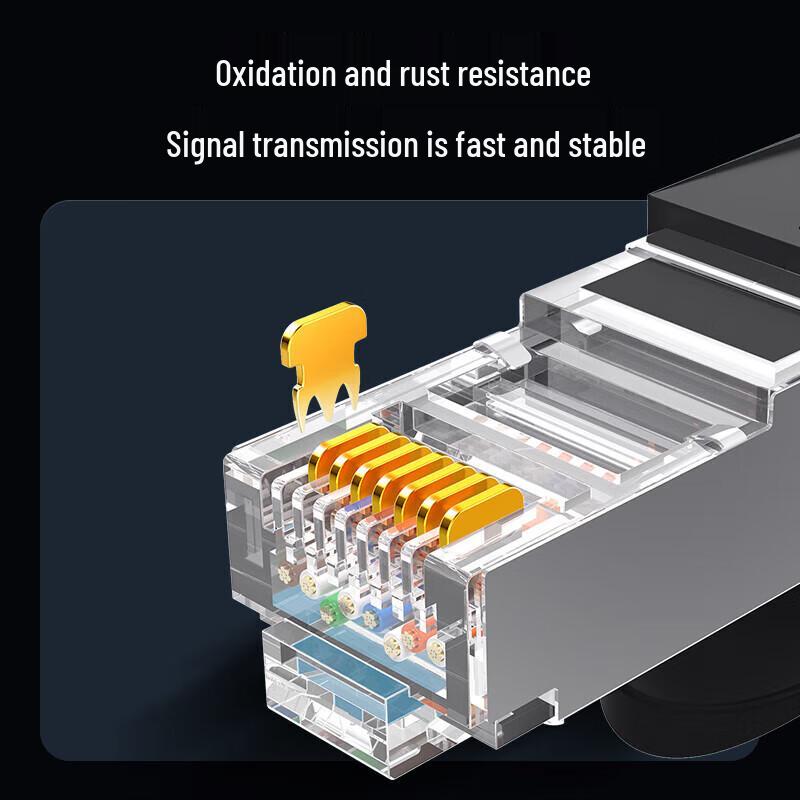 Oxidation and rust resistance

Signal transmission is fast and stable