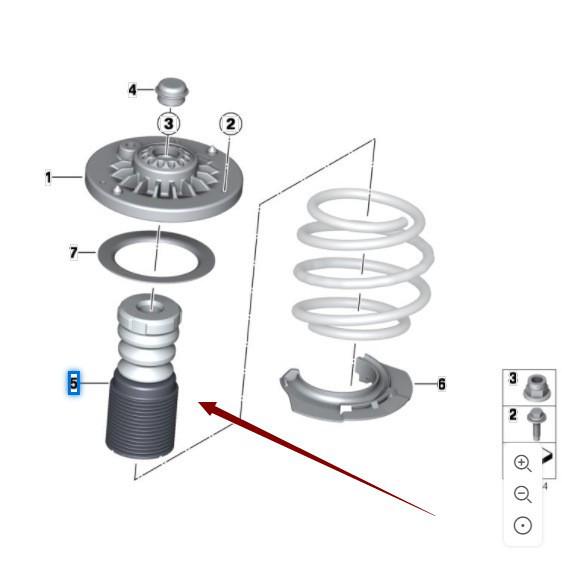 4
3
2
1
7
5
6
3
2
4