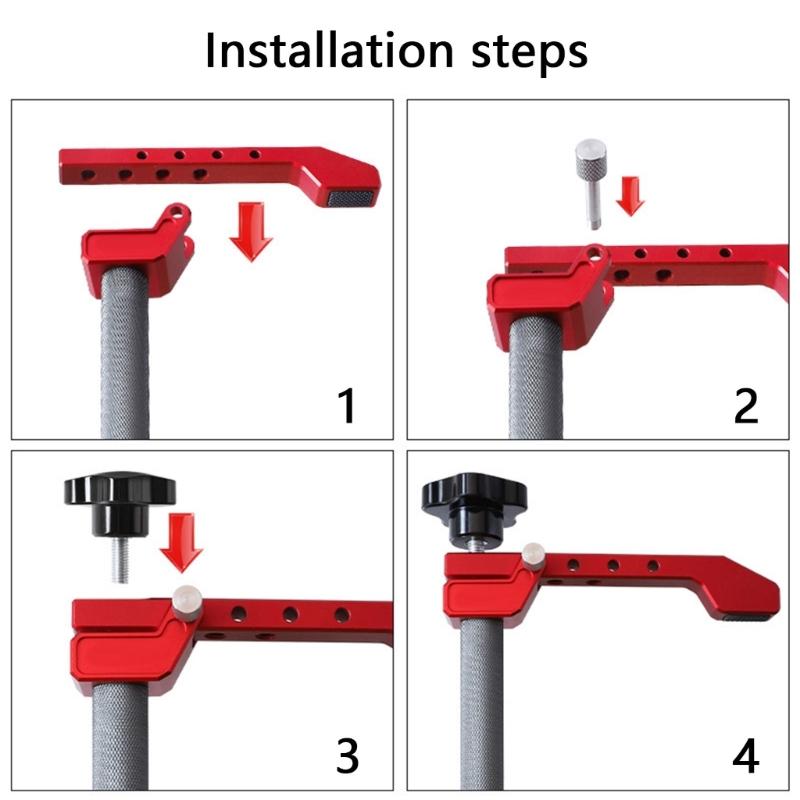 Installation steps

1

2

3

4