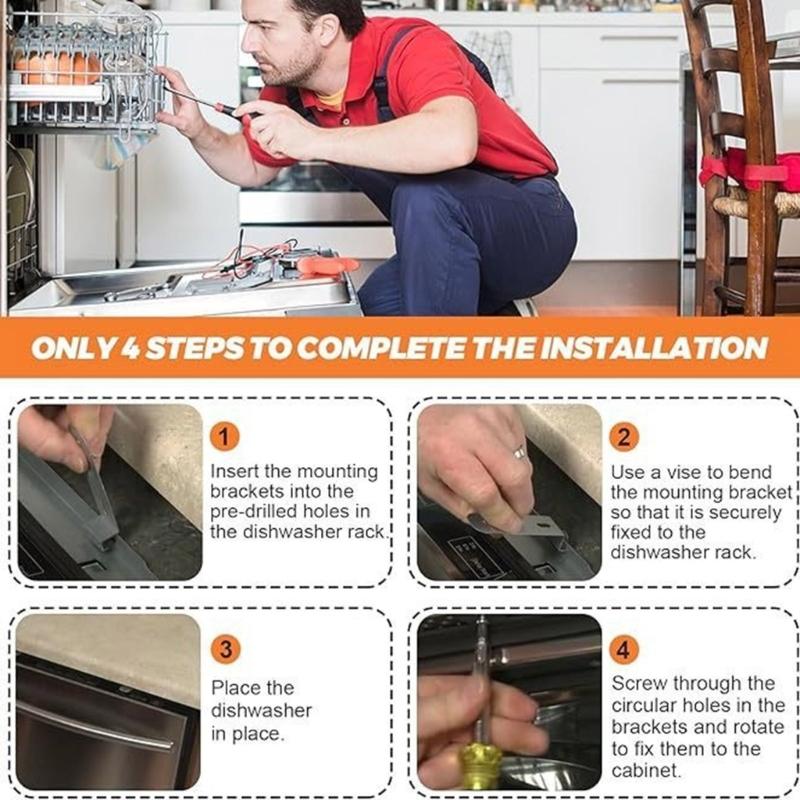 ONLY 4 STEPS TO COMPLETE THE INSTALLATION

1
Insert the mounting brackets into the pre-drilled holes in the dishwasher rack.

2
Use a vise to bend the mounting bracket so that it is securely fixed to the dishwasher rack.

3
Place the dishwasher in place.

4
Screw through the circular holes in the brackets and rotate to fix them to the cabinet.