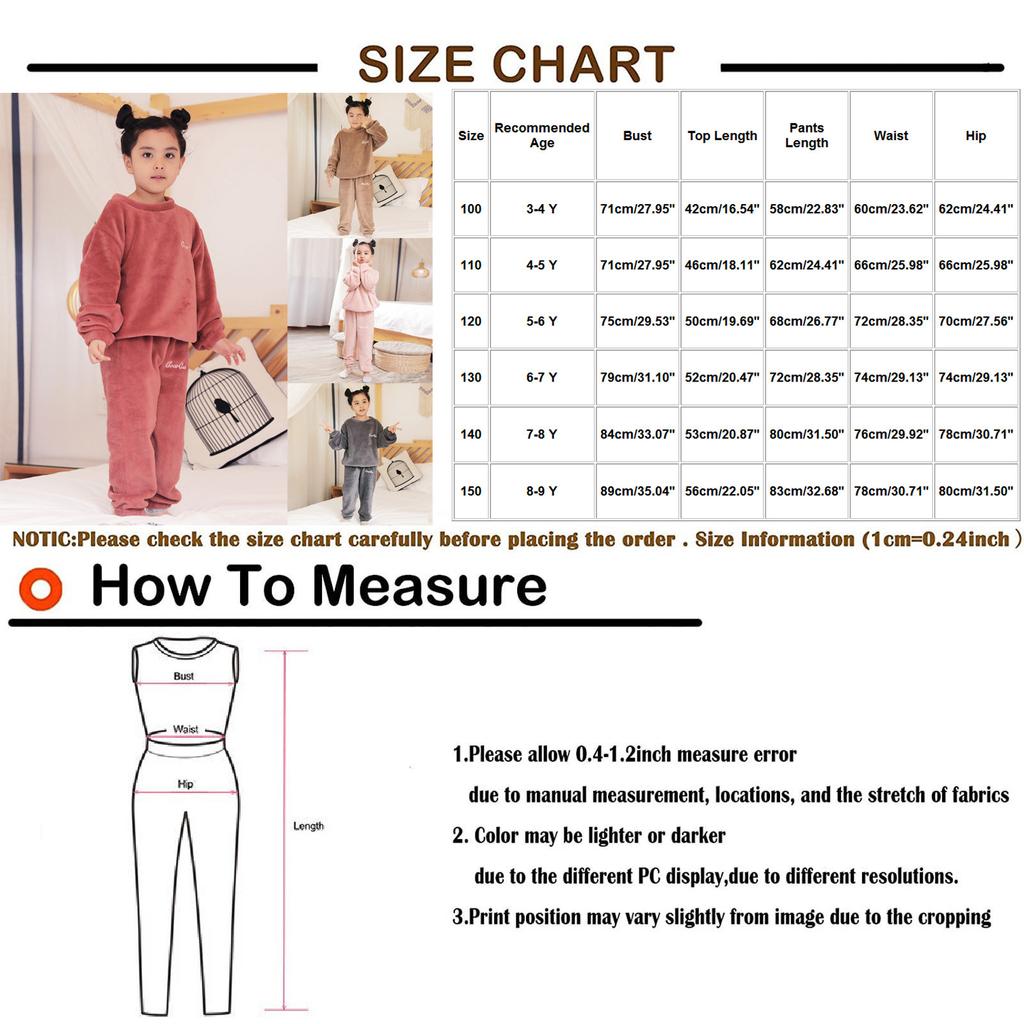 SIZE CHART

| Size | Recommended Age | Bust | Top Length | Pants Length | Waist | Hip |
|---|---|---|---|---|---|---|
| 100 | 3-4 Y | 71cm/27.95" | 42cm/16.54" | 58cm/22.83" | 60cm/23.62" | 62cm/24.41" |
| 110 | 4-5 Y | 71cm/27.95" | 46cm/18.11" | 62cm/24.41" | 66cm/25.98" | 66cm/25.98" |
| 120 | 5-6 Y | 75cm/29.53" | 50cm/19.69" | 68cm/26.77" | 72cm/28.35" | 70cm/27.56" |
| 130 | 6-7 Y | 79cm/31.10" | 52cm/20.47" | 72cm/28.35" | 74cm/29.13" | 74cm/29.13" |
| 140 | 7-8 Y | 84cm/33.07" | 53cm/20.87" | 80cm/31.50" | 76cm/29.92" | 78cm/30.71" |
| 150 | 8-9 Y | 89cm/35.04" | 56cm/22.05" | 83cm/32.68" | 78cm/30.71" | 80cm/31.50" |

NOTIC:Please check the size chart carefully before placing the order . Size Information (1cm=0.24inch )

How To Measure

Bust
Waist
Hip
Length

1.Please allow 0.4-1.2inch measure error due to manual measurement, locations, and the stretch of fabrics

2. Color may be lighter or darker due to the different PC display,due to different resolutions.

3.Print position may vary slightly from image due to the cropping