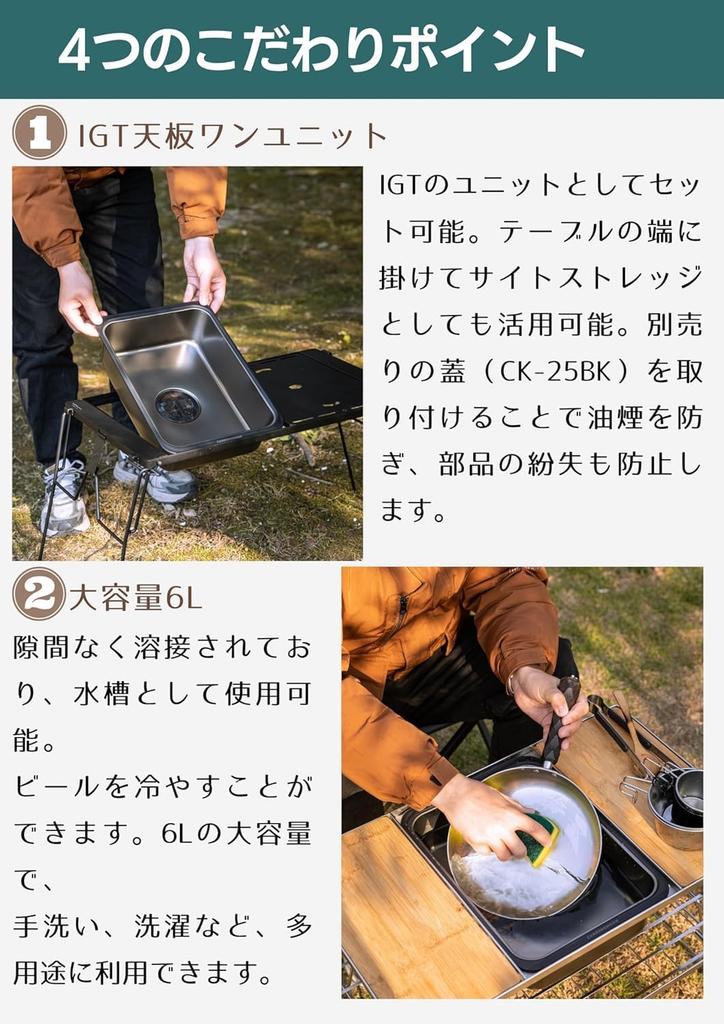 4つのこだわりポイント

1 IGT天板ワンユニット

IGTのユニットとしてセット可能。テーブルの端に掛けてサイトストレッジとしても活用可能。別売りの蓋（CK-25BK）を取り付けることで油煙を防ぎ、部品の紛失も防止します。

2 大容量6L

隙間なく溶接されており、水槽として使用可能。
ビールを冷やすことができます。6Lの大容量で、
手洗い、洗濯など、多用途に利用できます。