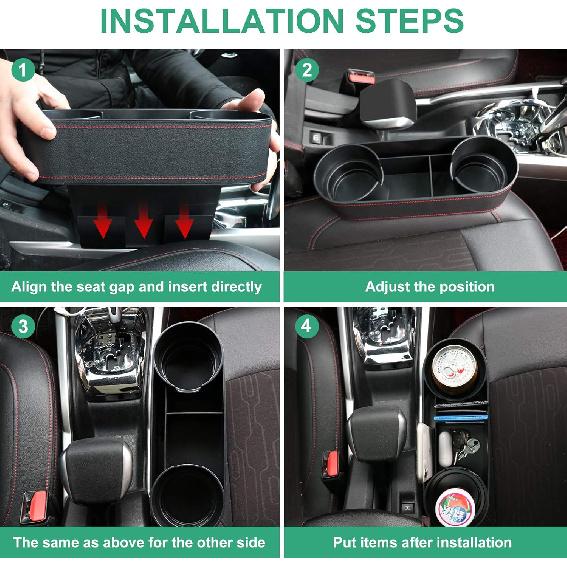 INSTALLATION STEPS

1

Align the seat gap and insert directly

2

Adjust the position

3

The same as above for the other side

4

Put items after installation