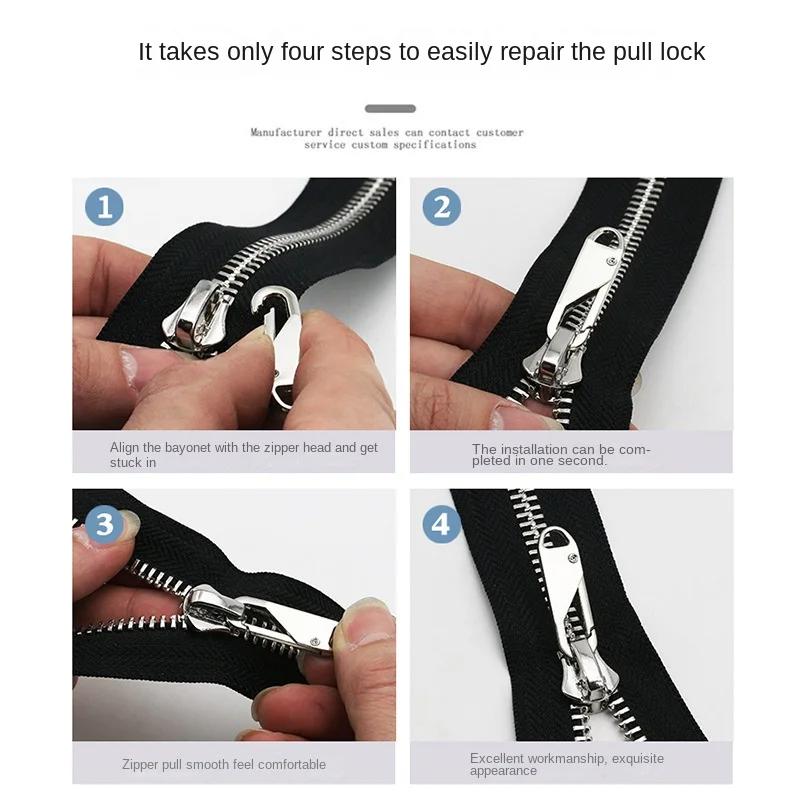 It takes only four steps to easily repair the pull lock

Manufacturer direct sales can contact customer service custom specifications

1

Align the bayonet with the zipper head and get stuck in

2

The installation can be completed in one second.

3

Zipper pull smooth feel comfortable

4

Excellent workmanship, exquisite appearance