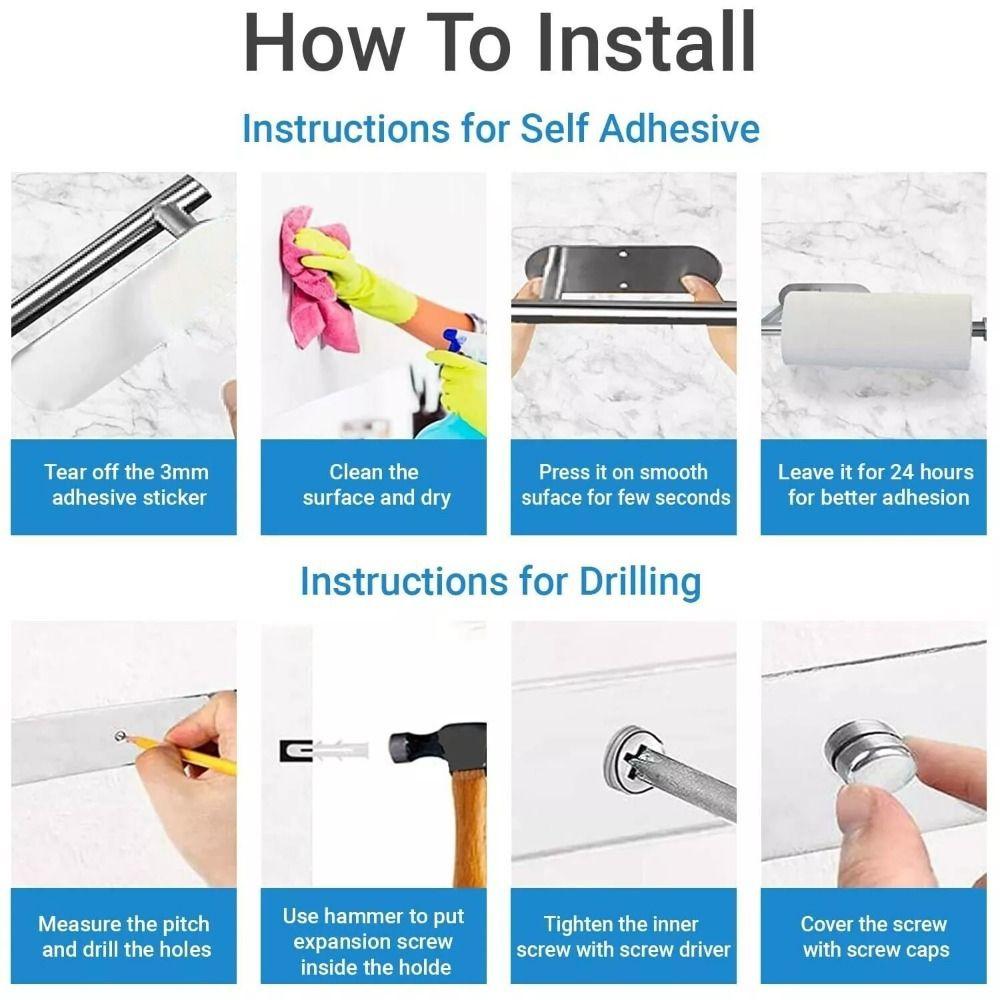 How To Install

Instructions for Self Adhesive

Tear off the 3mm adhesive sticker

Clean the surface and dry

Press it on smooth suface for few seconds

Leave it for 24 hours for better adhesion

Instructions for Drilling

Measure the pitch and drill the holes

Use hammer to put expansion screw inside the holde

Tighten the inner screw with screw driver

Cover the screw with screw caps