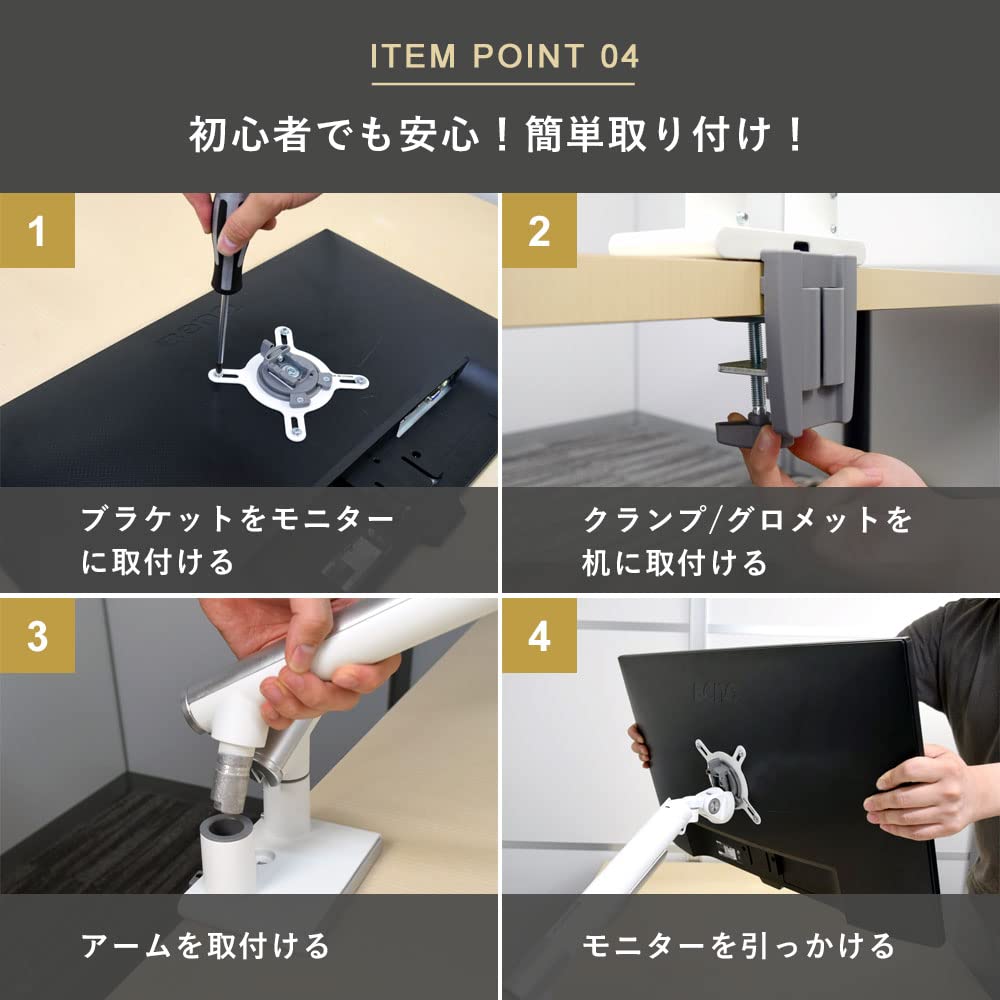 ITEM POINT 04

初心者でも安心！簡単取り付け！

1

ブラケットをモニターに取付ける

2

クランプ/グロメットを机に取付ける

3

アームを取付ける

4

モニターを引っかける