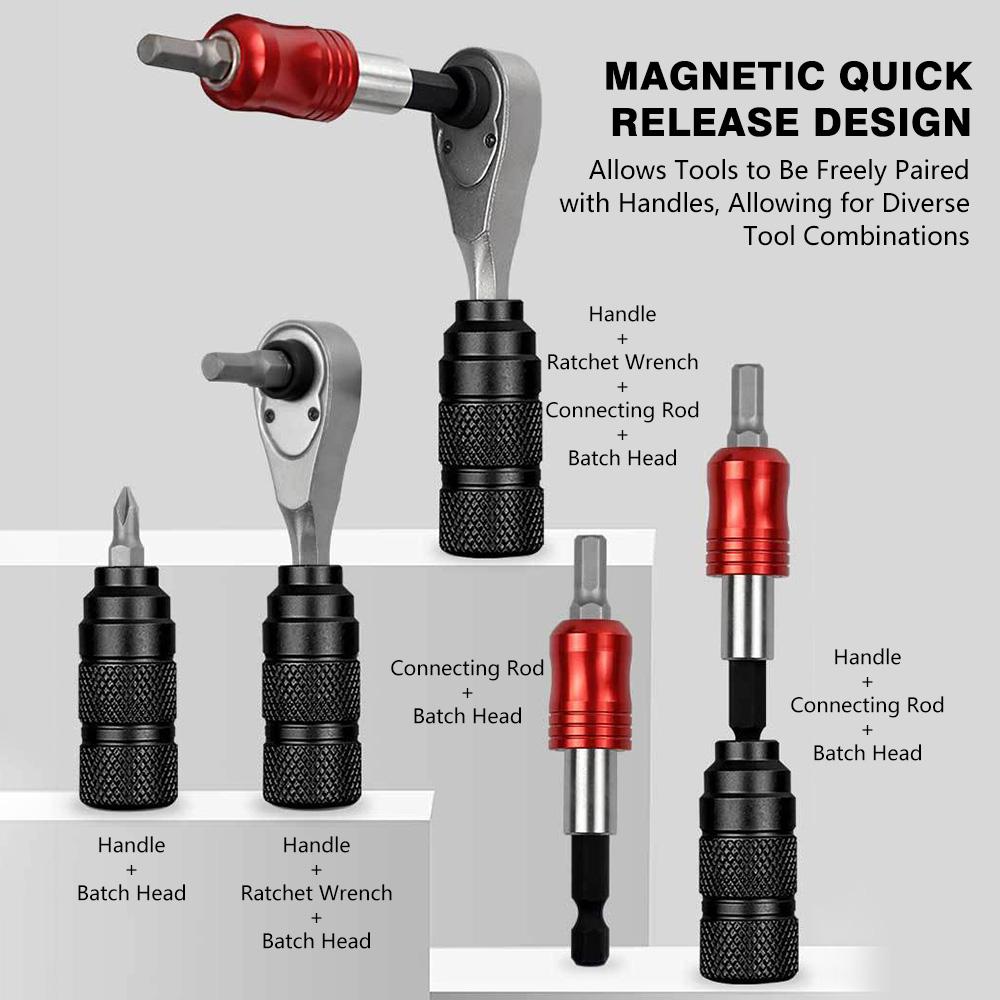 MAGNETIC QUICK RELEASE DESIGN

Allows Tools to Be Freely Paired with Handles, Allowing for Diverse Tool Combinations

Handle
+
Ratchet Wrench
+
Connecting Rod
+
Batch Head

Connecting Rod
+
Batch Head

Handle
+
Connecting Rod
+
Batch Head

Handle
+
Batch Head

Handle
+
Ratchet Wrench
+
Batch Head