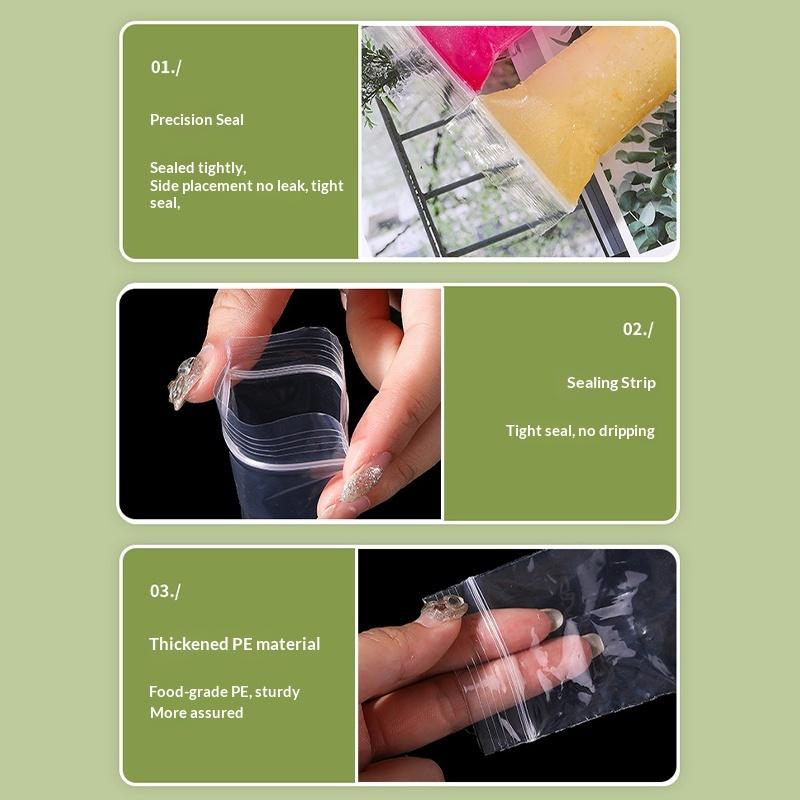 01./

Precision Seal

Sealed tightly,
Side placement no leak, tight seal,

02./

Sealing Strip

Tight seal, no dripping

03./

Thickened PE material

Food-grade PE, sturdy
More assured