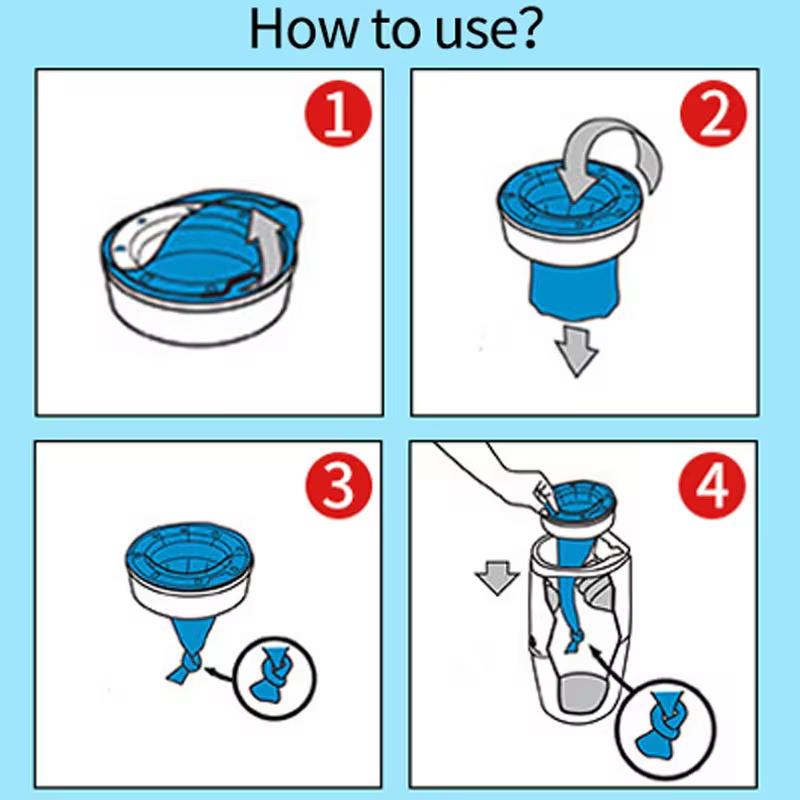 How to use?

1

2

3

4