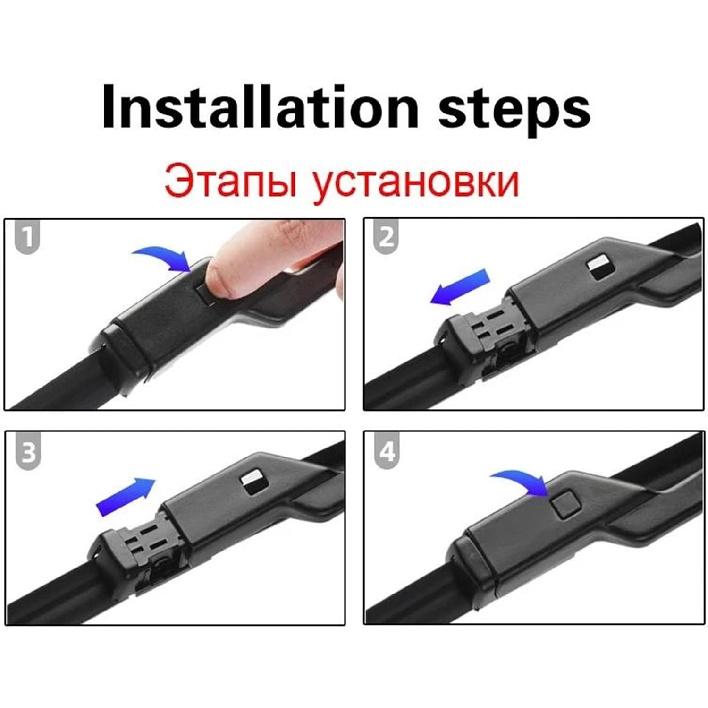 Installation steps

Этапы установки

1

2

3

4