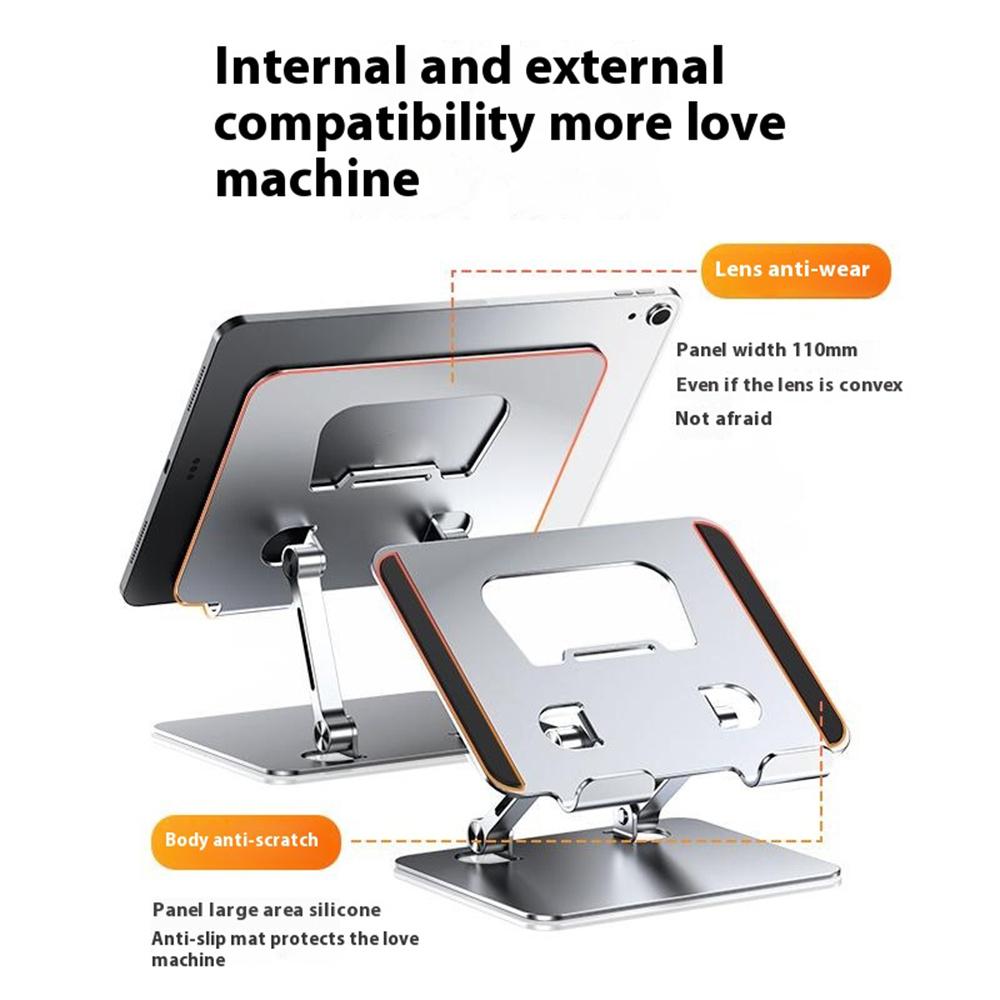 Internal and external compatibility more love machine

Lens anti-wear

Panel width 110mm
Even if the lens is convex
Not afraid

Body anti-scratch

Panel large area silicone
Anti-slip mat protects the love machine