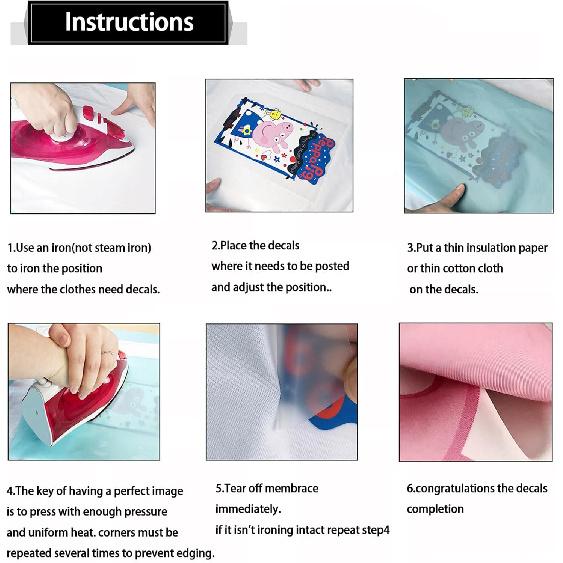 Instructions

1.Use an iron(not steam iron) to iron the position where the clothes need decals.

2.Place the decals where it needs to be posted and adjust the position..

3.Put a thin insulation paper or thin cotton cloth on the decals.

4.The key of having a perfect image is to press with enough pressure and uniform heat. corners must be repeated several times to prevent edging.

5.Tear off membrace immediately. if it isn't ironing intact repeat step4

6.congratulations the decals completion